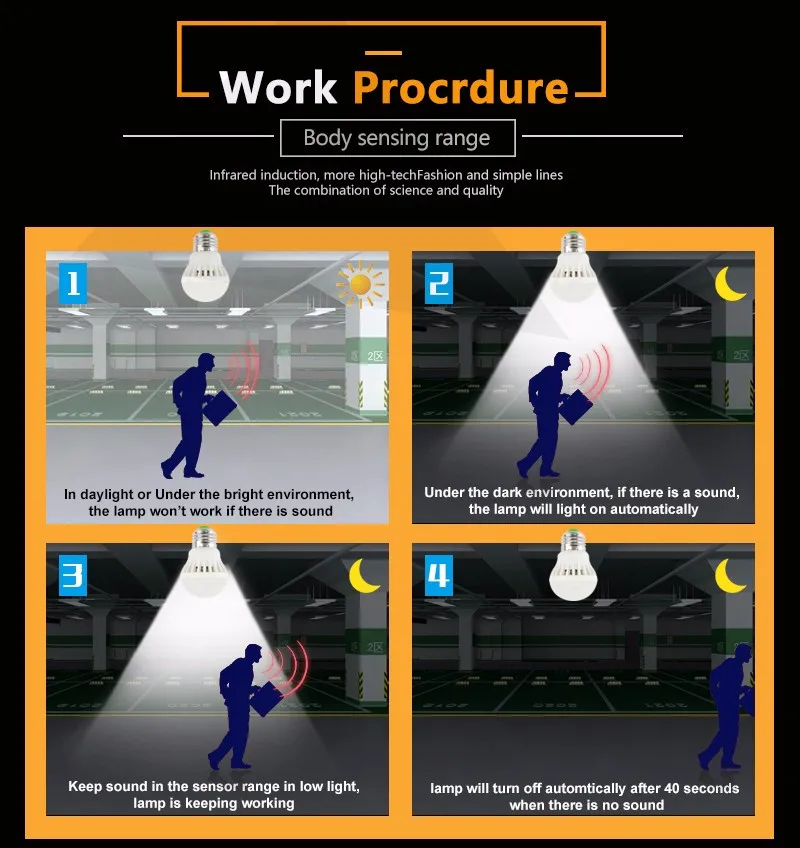 Work Procrdure

Body sensing range

Infrared induction, more high-techFashion and simple lines
The combination of science and quality

1

2区

In daylight or Under the bright environment, the lamp won't work if there is sound

2

2区

Under the dark environment, if there is a sound, the lamp will light on automatically

3

2区

Keep sound in the sensor range in low light, lamp is keeping working

4

lamp will turn off automtically after 40 seconds when there is no sound