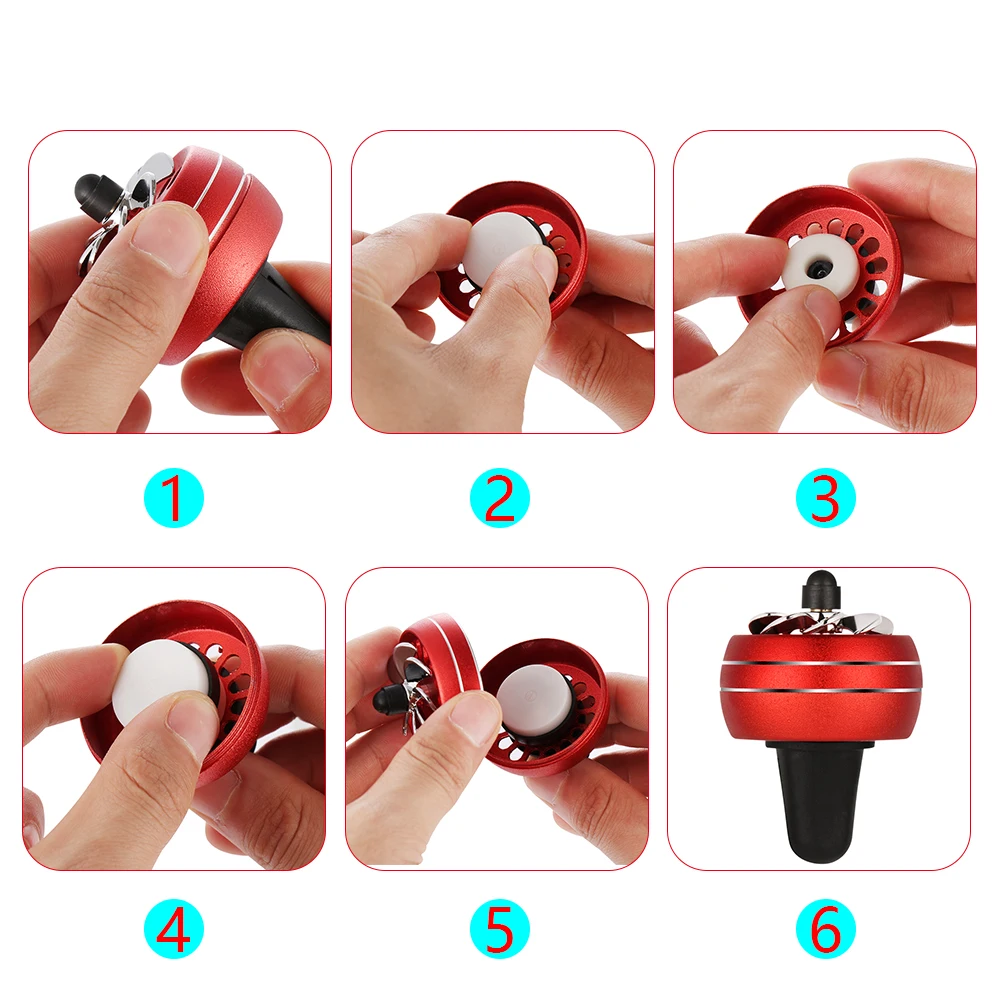 1

2

3

4

5

6