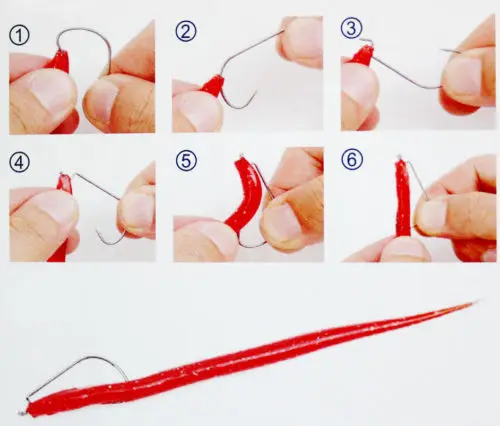 ①
②
③
④
⑤
⑥