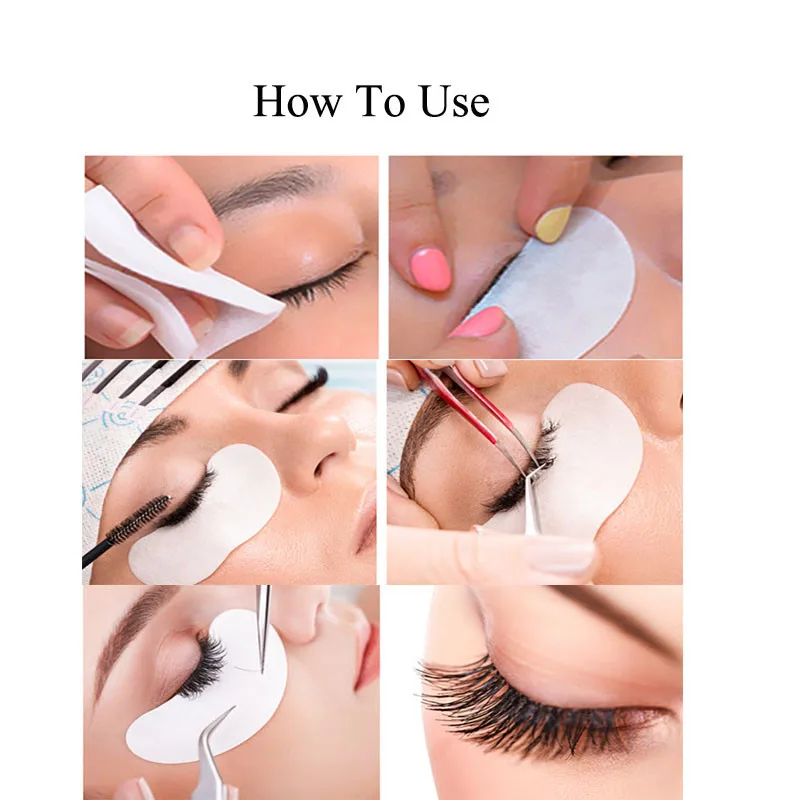 How To Use