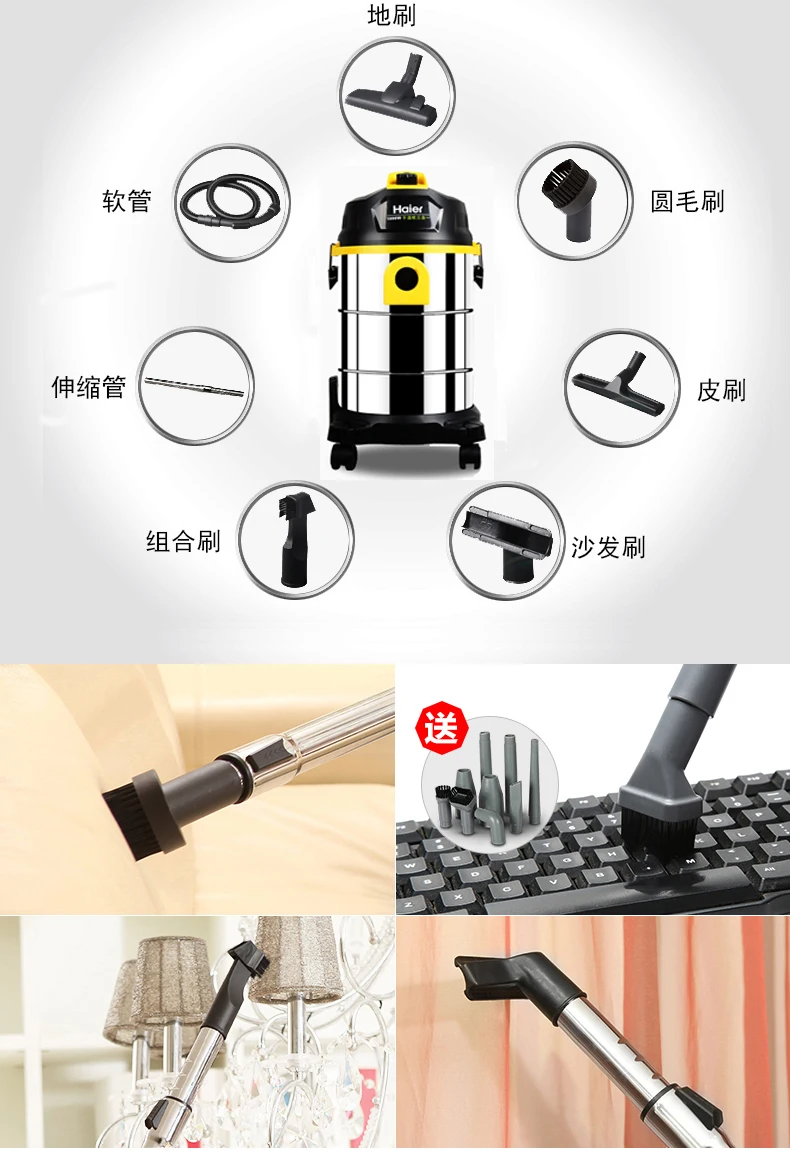 地刷

软管

圆毛刷

Haier

伸缩管

皮刷

组合刷

沙发刷

送