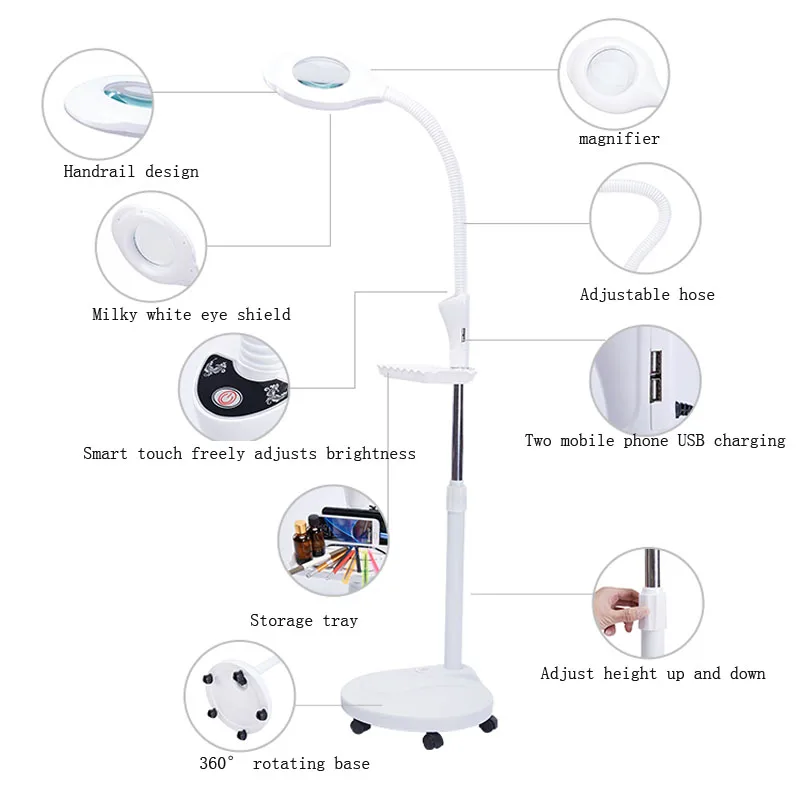 Handrail design

magnifier

Milky white eye shield

Adjustable hose

Smart touch freely adjusts brightness

Two mobile phone USB charging

Storage tray

Adjust height up and down

360° rotating base