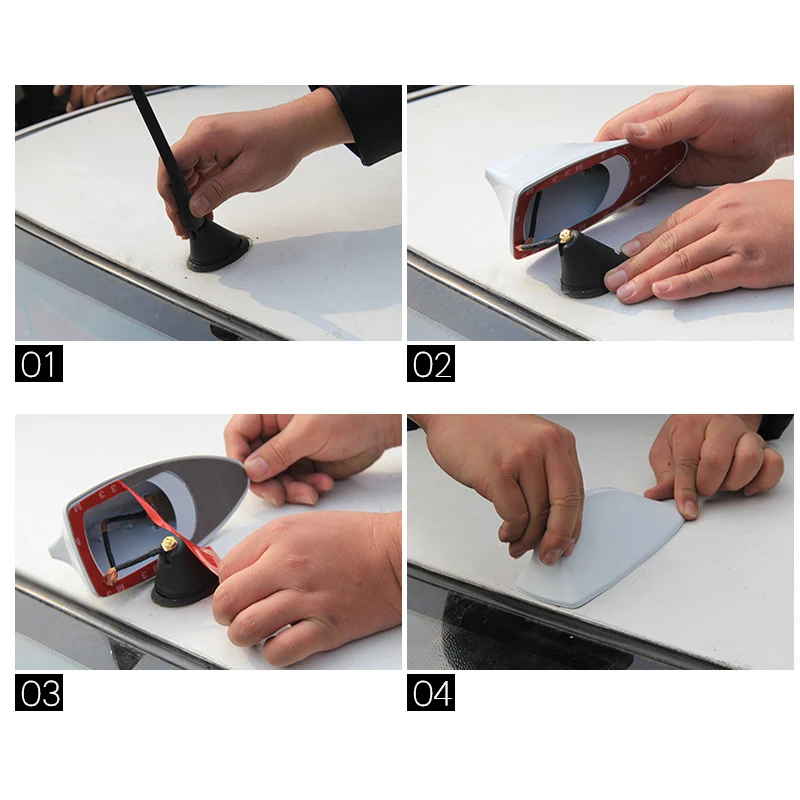 01

02

03

04