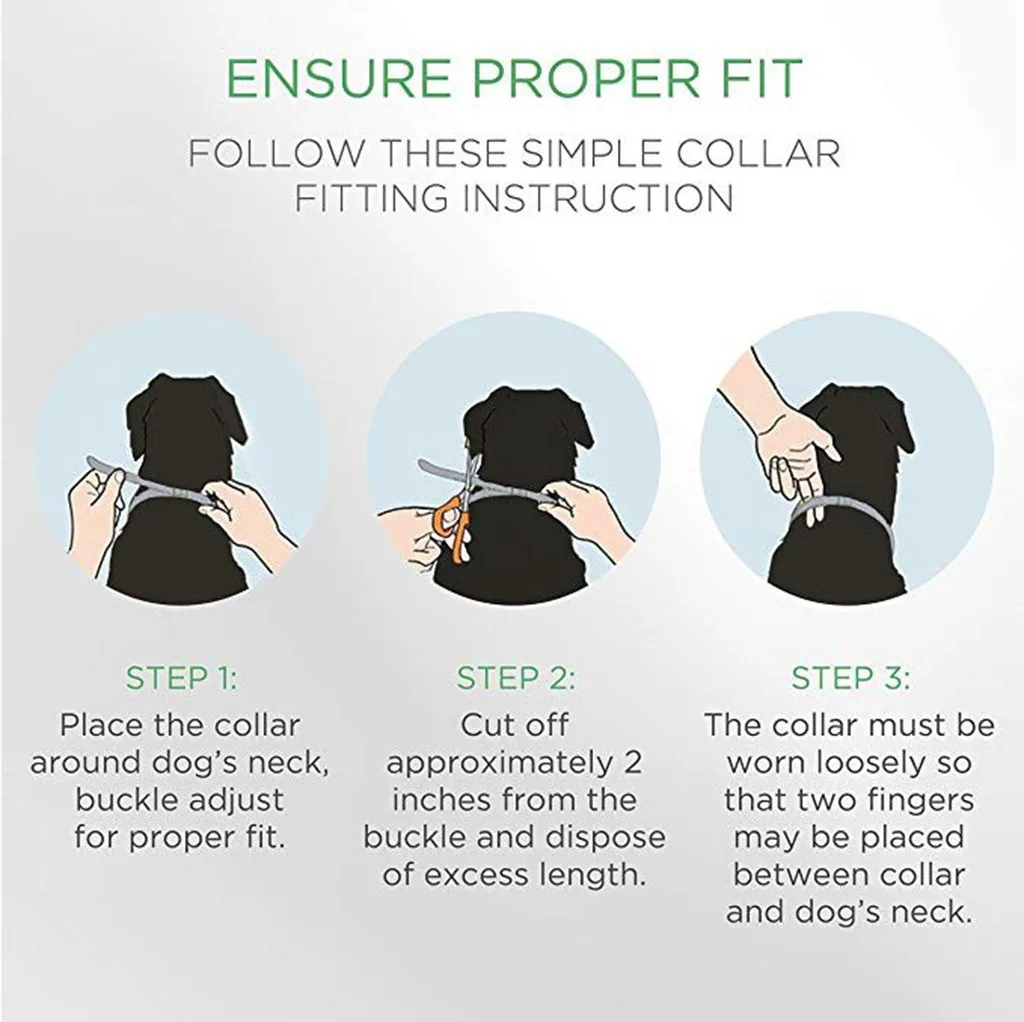 ENSURE PROPER FIT

FOLLOW THESE SIMPLE COLLAR FITTING INSTRUCTION

STEP 1:
Place the collar around dog's neck, buckle adjust for proper fit.

STEP 2:
Cut off approximately 2 inches from the buckle and dispose of excess length.

STEP 3:
The collar must be worn loosely so that two fingers may be placed between collar and dog's neck.