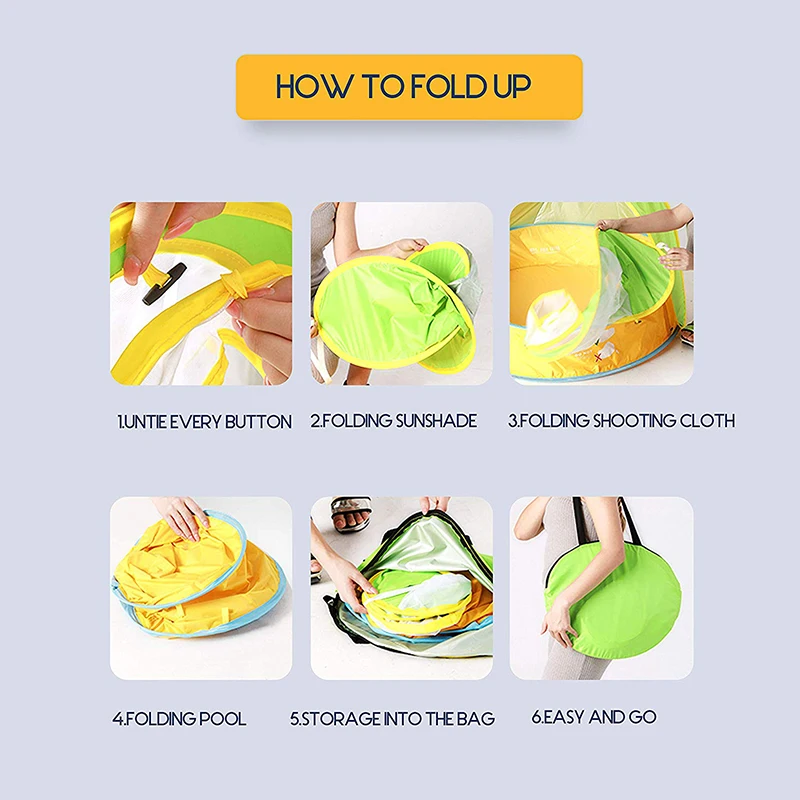 HOW TO FOLD UP

1.UNTIE EVERY BUTTON

2.FOLDING SUNSHADE

3.FOLDING SHOOTING CLOTH

4.FOLDING POOL

5.STORAGE INTO THE BAG

6.EASY AND GO