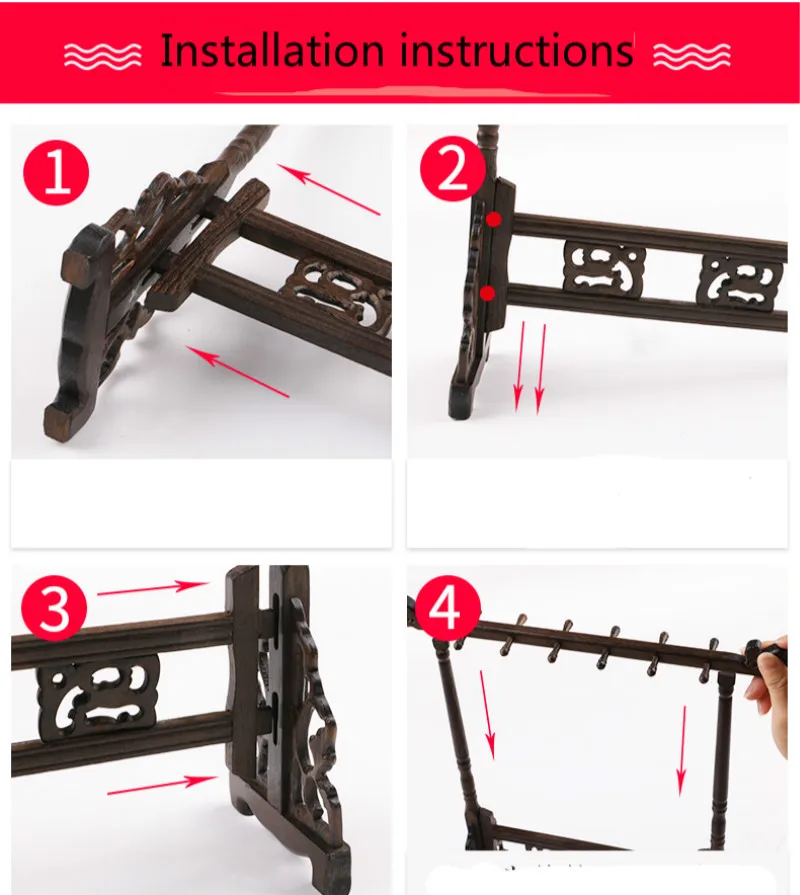 Installation instructions

1

2

3

4