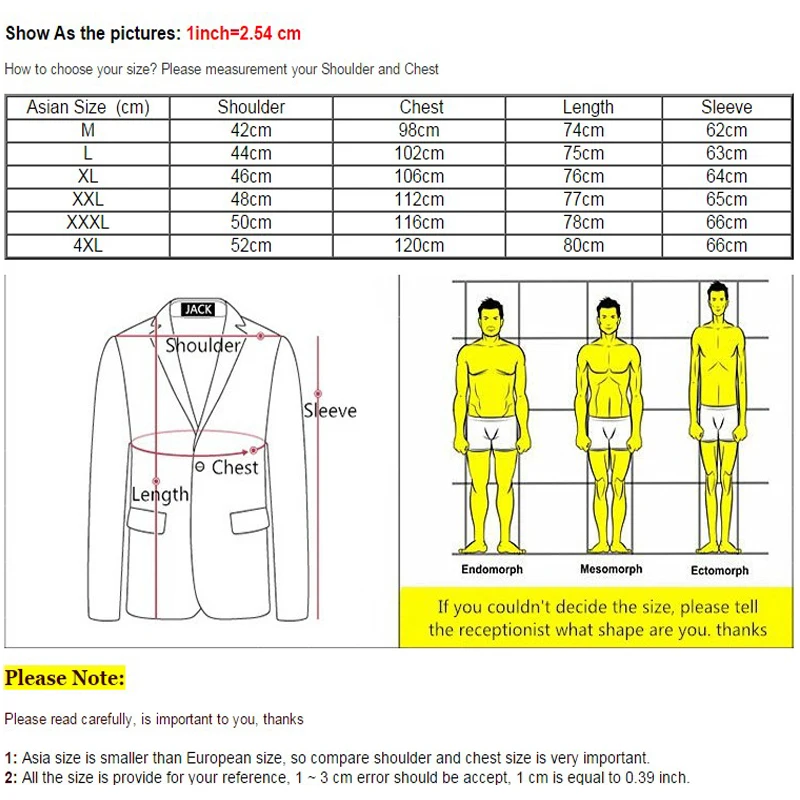 Show As the pictures: 1inch=2.54 cm

How to choose your size? Please measurement your Shoulder and Chest

| Asian Size (cm) | Shoulder | Chest | Length | Sleeve |
|---|---|---|---|---|
| M | 42cm | 98cm | 74cm | 62cm |
| L | 44cm | 102cm | 75cm | 63cm |
| XL | 46cm | 106cm | 76cm | 64cm |
| XXL | 48cm | 112cm | 77cm | 65cm |
| XXXL | 50cm | 116cm | 78cm | 66cm |
| 4XL | 52cm | 120cm | 80cm | 66cm |

JACK

Shoulder

Sleeve

Chest

Length

Endomorph

Mesomorph

Ectomorph

If you couldn't decide the size, please tell the receptionist what shape are you. thanks

Please Note:

Please read carefully, is important to you, thanks

1: Asia size is smaller than European size, so compare shoulder and chest size is very important.
2: All the size is provide for your reference, 1 ~ 3 cm error should be accept, 1 cm is equal to 0.39 inch.