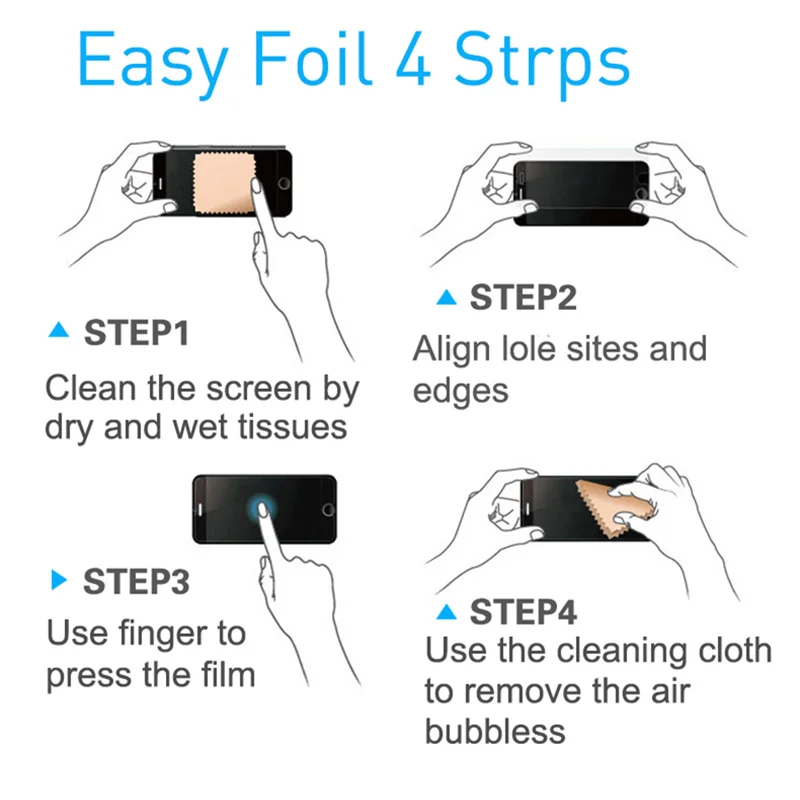 Easy Foil 4 Strps

▲ STEP1
Clean the screen by dry and wet tissues

▲ STEP2
Align lole sites and edges

▶ STEP3
Use finger to press the film

▲ STEP4
Use the cleaning cloth to remove the air bubbless