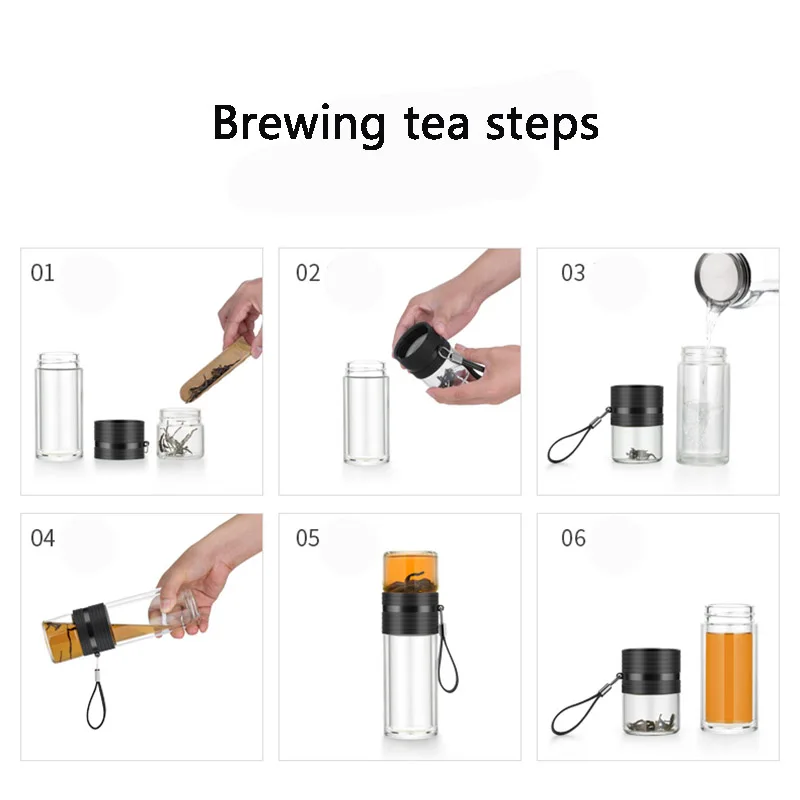 Brewing tea steps

01

02

03

04

05

06