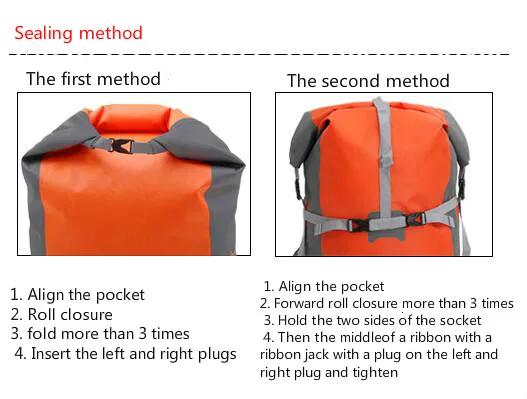 Sealing method

The first method

1. Align the pocket
2. Roll closure
3. fold more than 3 times
4. Insert the left and right plugs

The second method

1. Align the pocket
2. Forward roll closure more than 3 times
3. Hold the two sides of the socket
4. Then the middleof a ribbon with a ribbon jack with a plug on the left and right plug and tighten