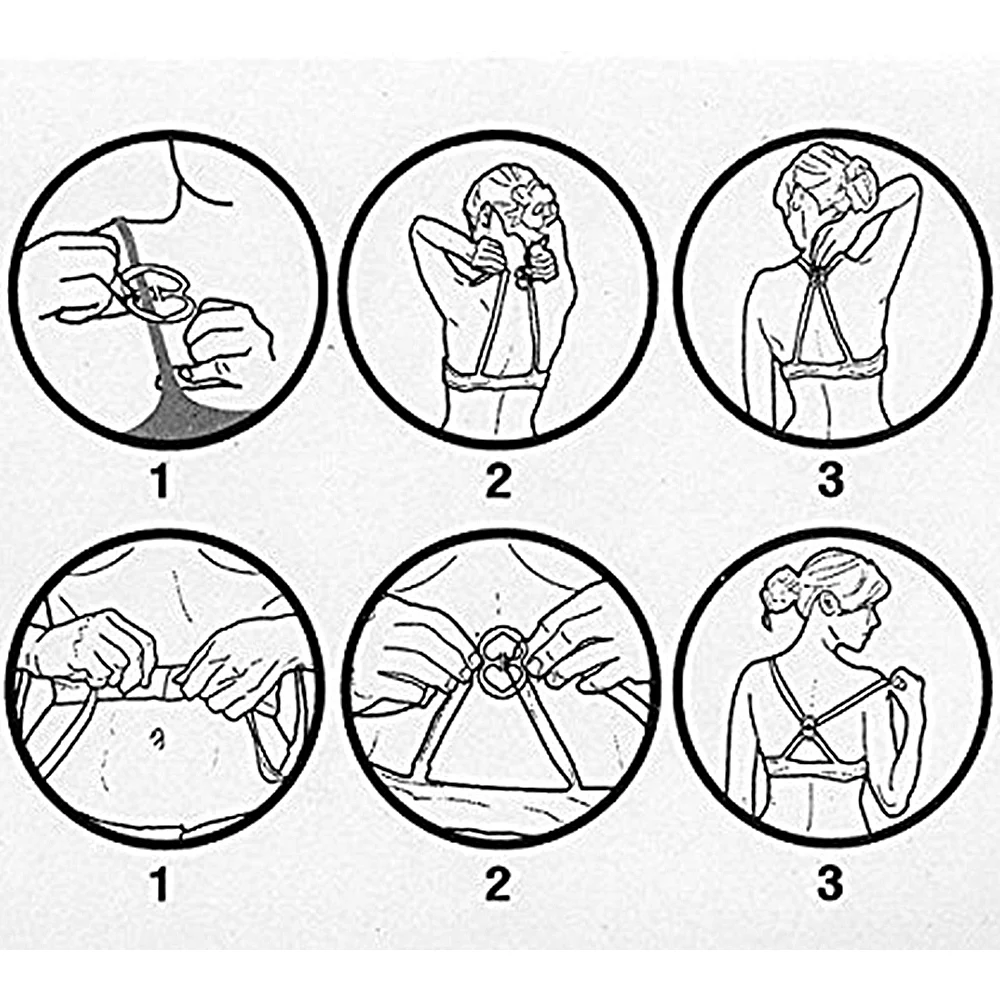 1 2 3

1 2 3