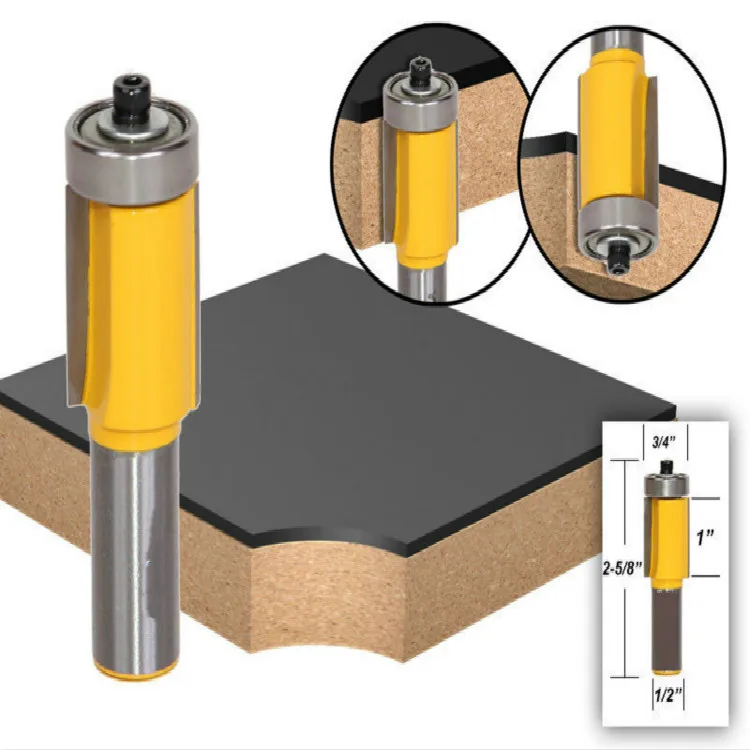 3/4"
1"
2-5/8"
1/2"