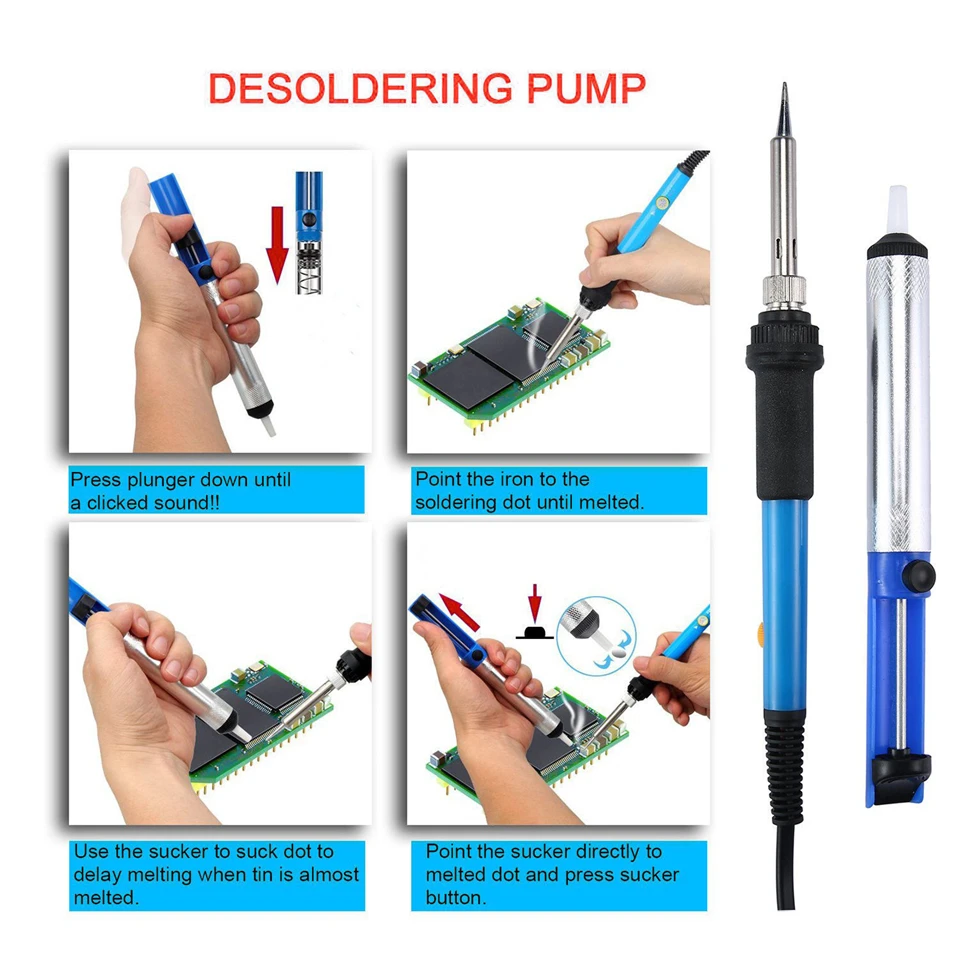 DESOLDERING PUMP

Press plunger down until a clicked sound!!

Point the iron to the soldering dot until melted.

Use the sucker to suck dot to delay melting when tin is almost melted.

Point the sucker directly to melted dot and press sucker button.