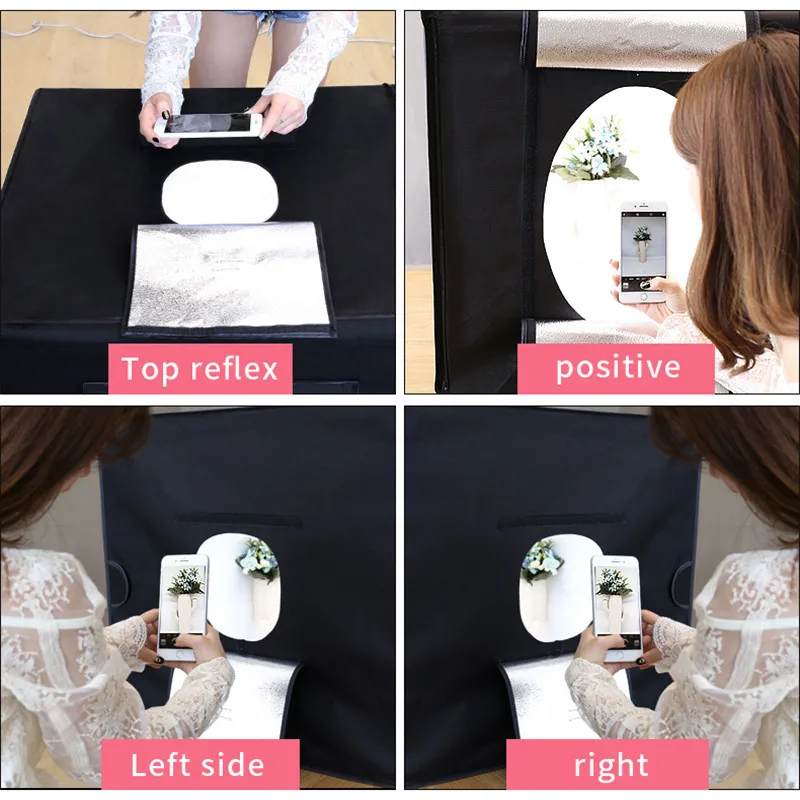 Top reflex

positive

Left side

right