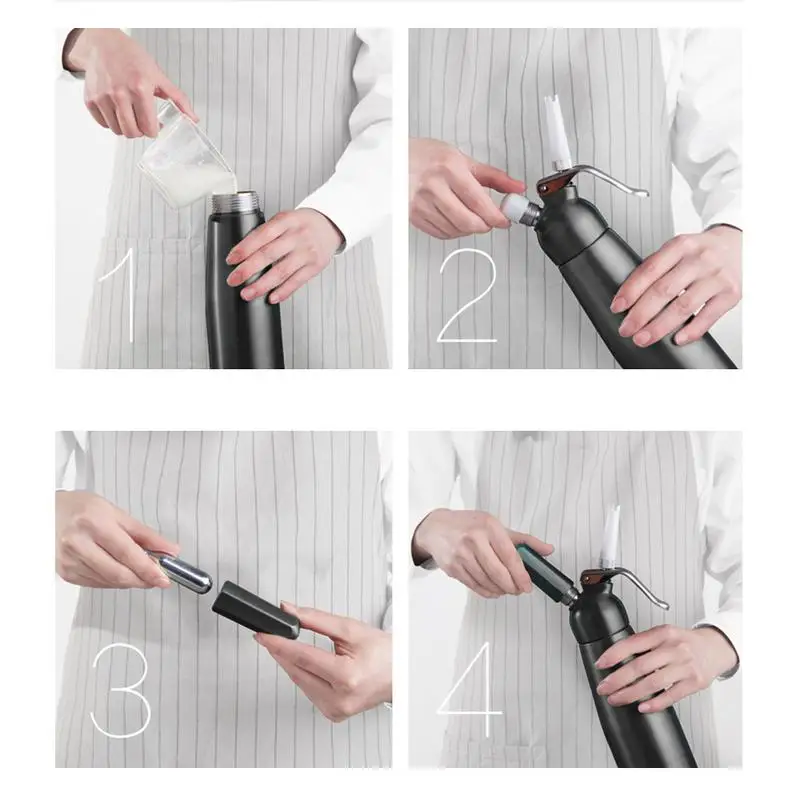 1

2

3

4