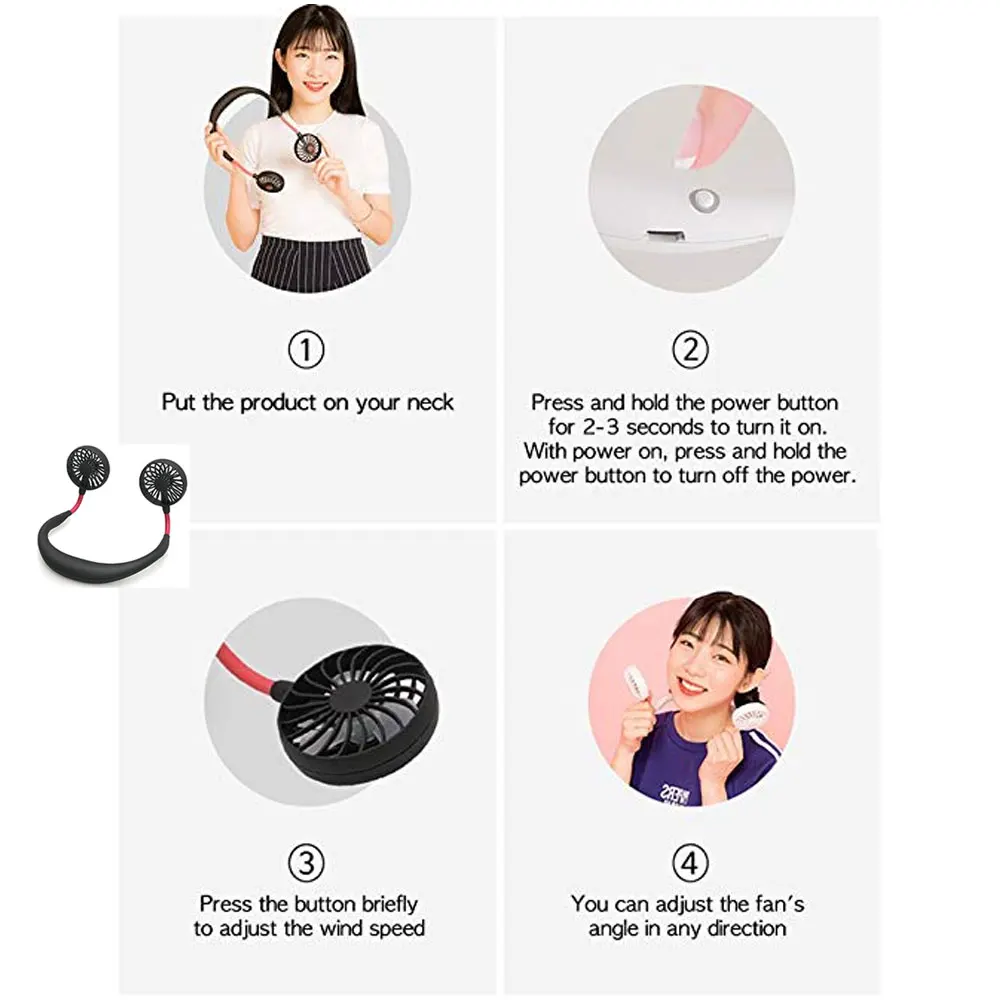 ①

Put the product on your neck

②

Press and hold the power button for 2-3 seconds to turn it on. With power on, press and hold the power button to turn off the power.

③

Press the button briefly to adjust the wind speed

④

You can adjust the fan's angle in any direction