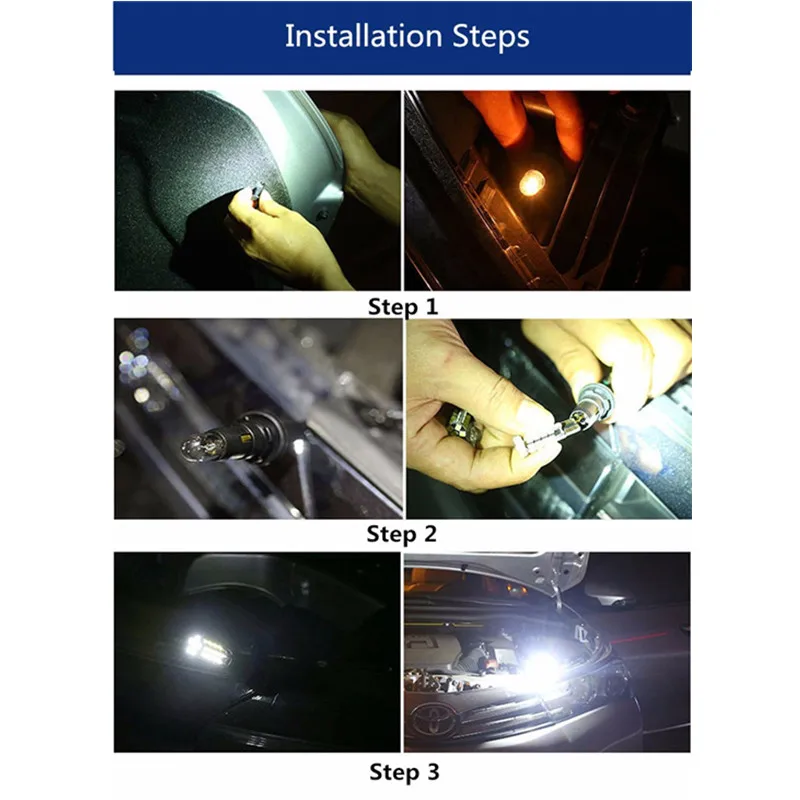 Installation Steps

Step 1

Step 2

Step 3