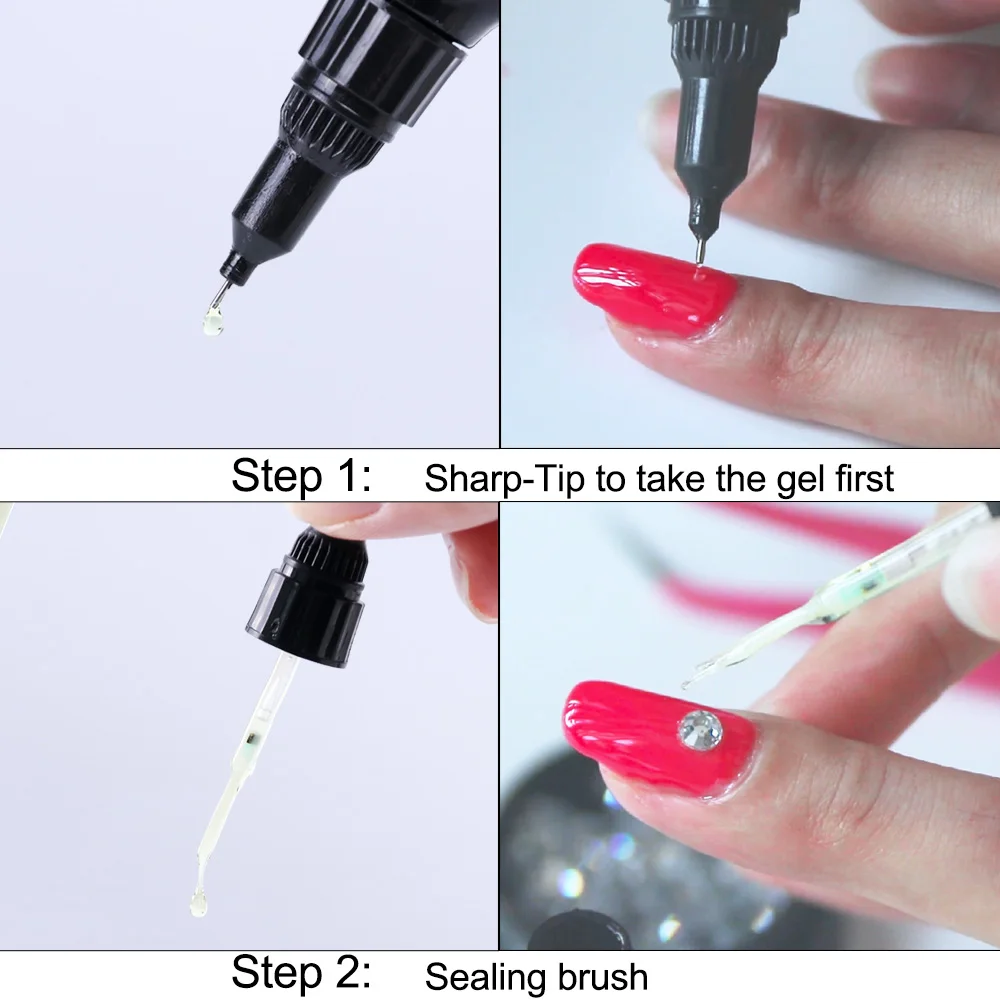 Step 1: Sharp-Tip to take the gel first

Step 2: Sealing brush