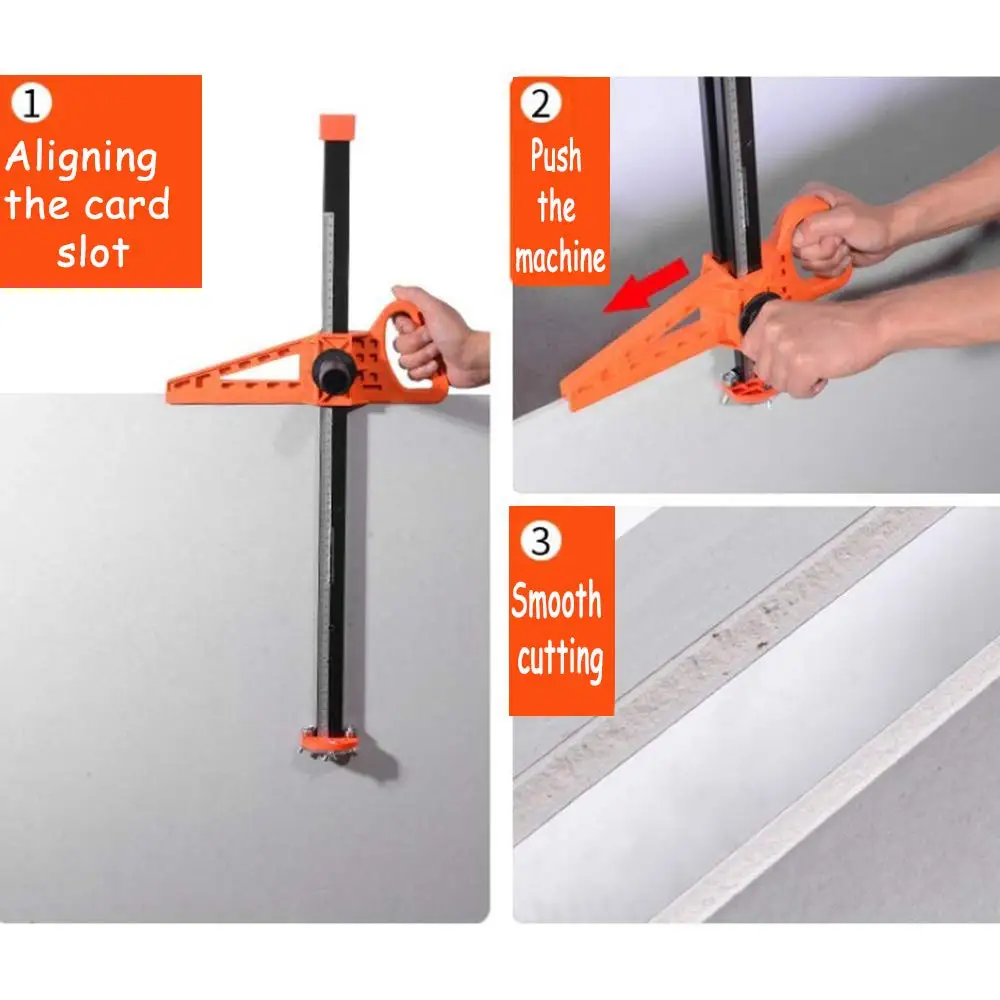 1
Aligning the card slot

2
Push the machine

3
Smooth cutting