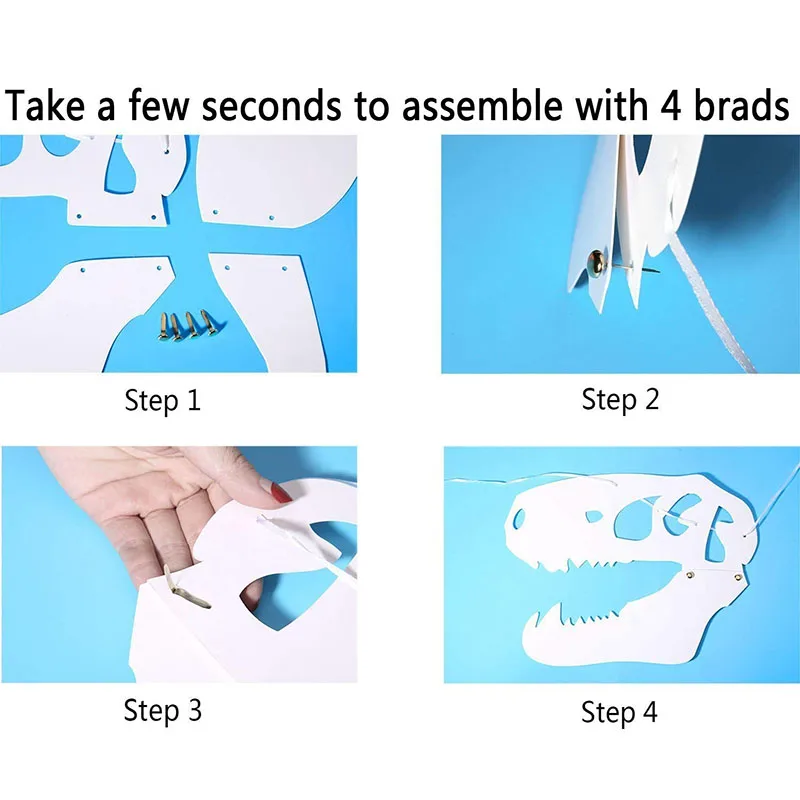 Take a few seconds to assemble with 4 brads

Step 1

Step 2

Step 3

Step 4