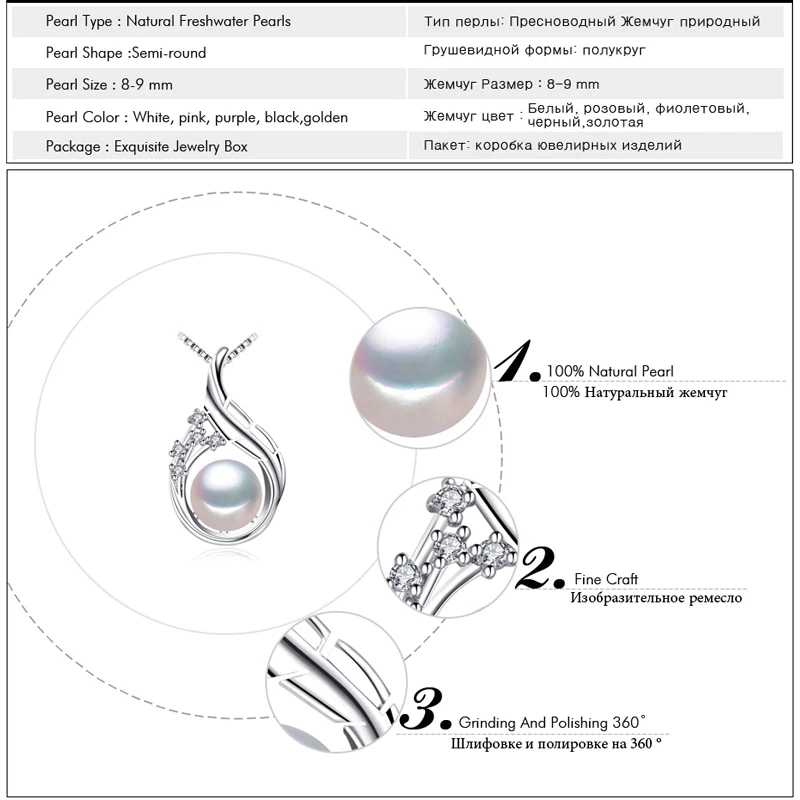 | Pearl Type : Natural Freshwater Pearls | Тип перлы: Пресноводный Жемчуг природный |
|---|---|
| Pearl Shape :Semi-round | Грушевидной формы: полукруг |
| Pearl Size : 8-9 mm | Жемчуг Размер : 8-9 mm |
| Pearl Color : White, pink, purple, black,golden | Жемчуг цвет : Белый, розовый, фиолетовый, черный,золотая |
| Package : Exquisite Jewelry Box | Пакет: коробка ювелирных изделий |

1. 100% Natural Pearl
100% Натуральный жемчуг

2. Fine Craft
Изобразительное ремесло

3. Grinding And Polishing 360°
Шлифовке и полировке на 360 °