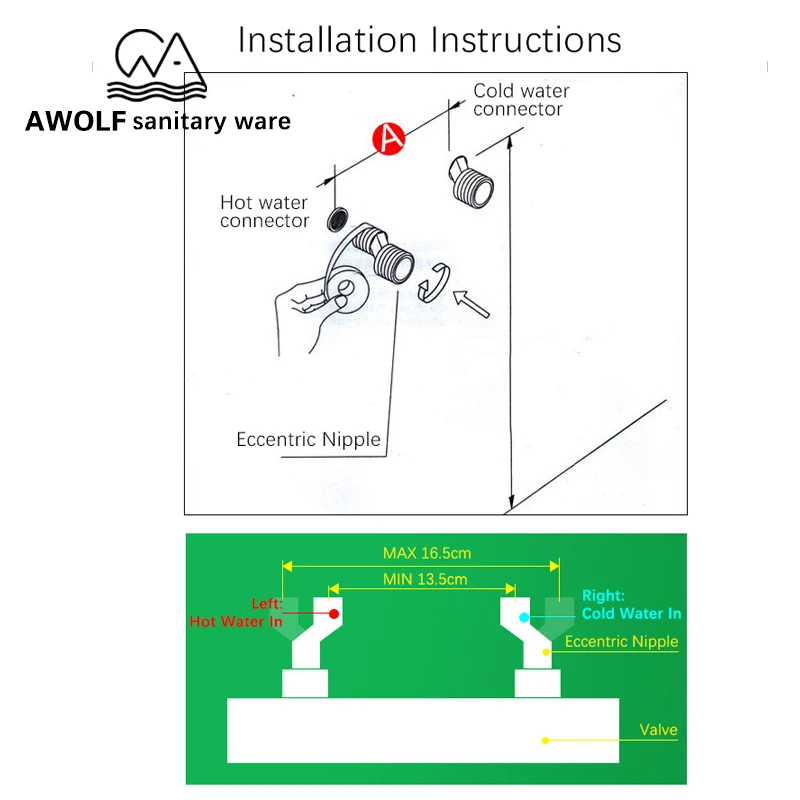 Installation Instructions

AWOLF sanitary ware

Cold water connector

A

Hot water connector

Eccentric Nipple

MAX 16.5cm

MIN 13.5cm

Left: Hot Water In

Right: Cold Water In

Eccentric Nipple

Valve