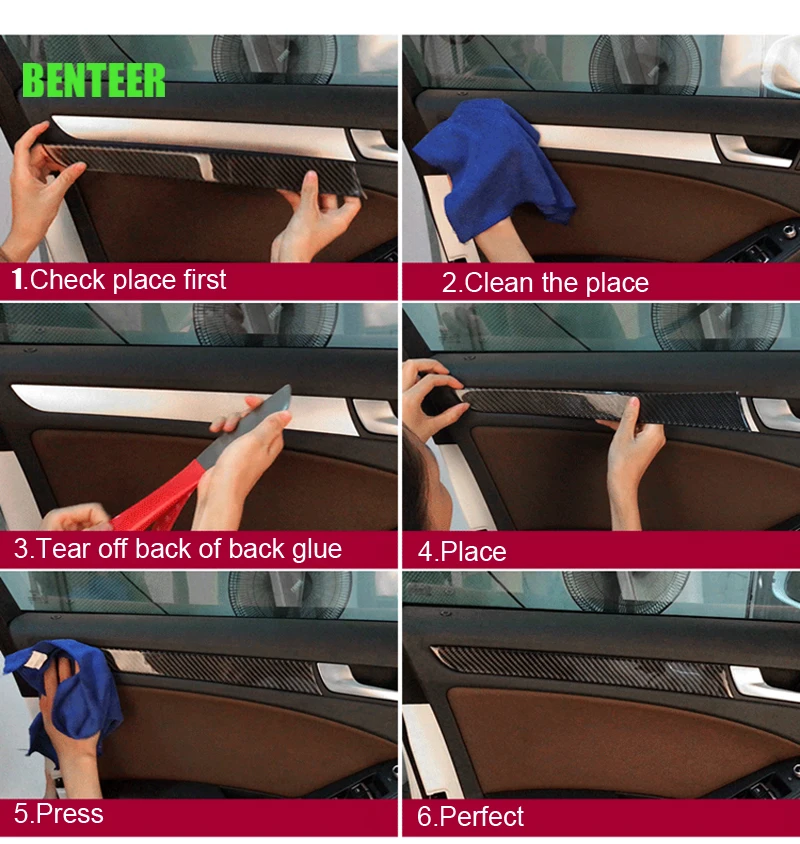 BENTEER

1.Check place first

2.Clean the place

3.Tear off back of back glue

4.Place

5.Press

6.Perfect