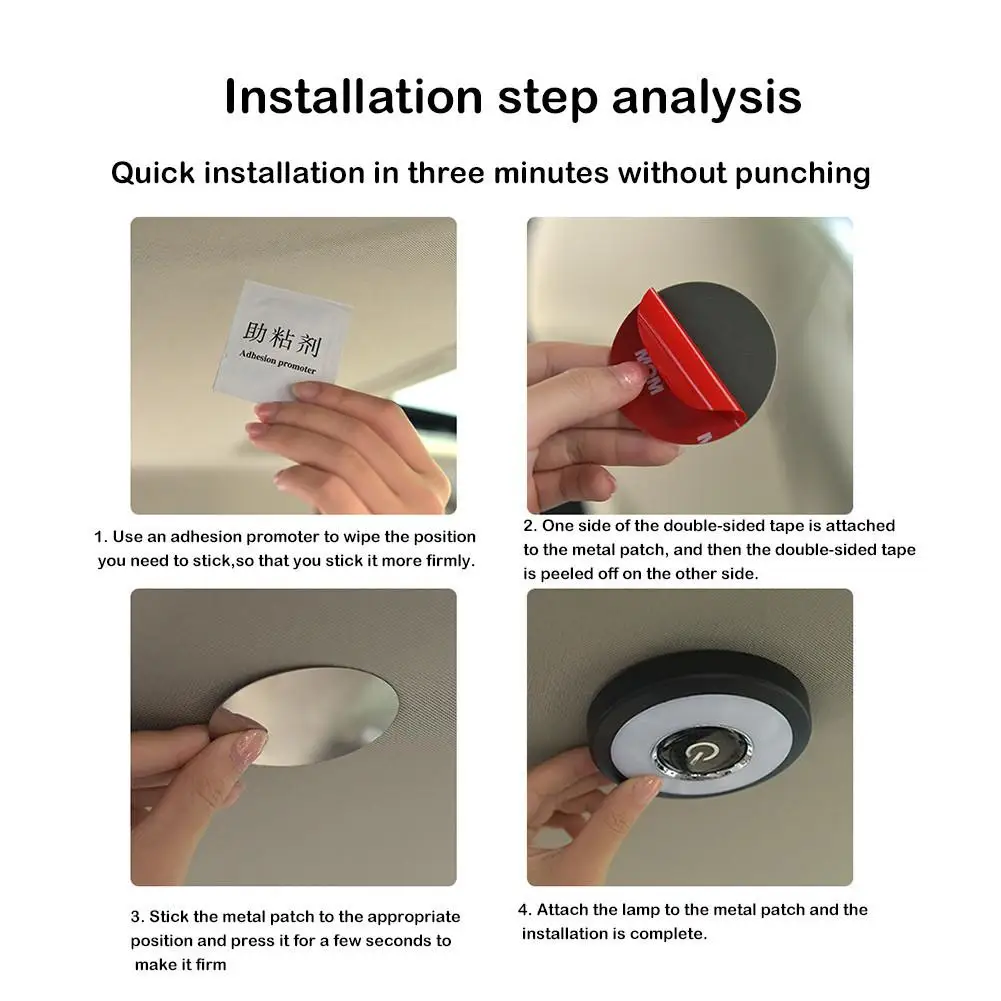 Installation step analysis

Quick installation in three minutes without punching

助粘剂
Adhesion promoter

1. Use an adhesion promoter to wipe the position you need to stick,so that you stick it more firmly.

MOM

2. One side of the double-sided tape is attached to the metal patch, and then the double-sided tape is peeled off on the other side.

3. Stick the metal patch to the appropriate position and press it for a few seconds to make it firm

4. Attach the lamp to the metal patch and the installation is complete.