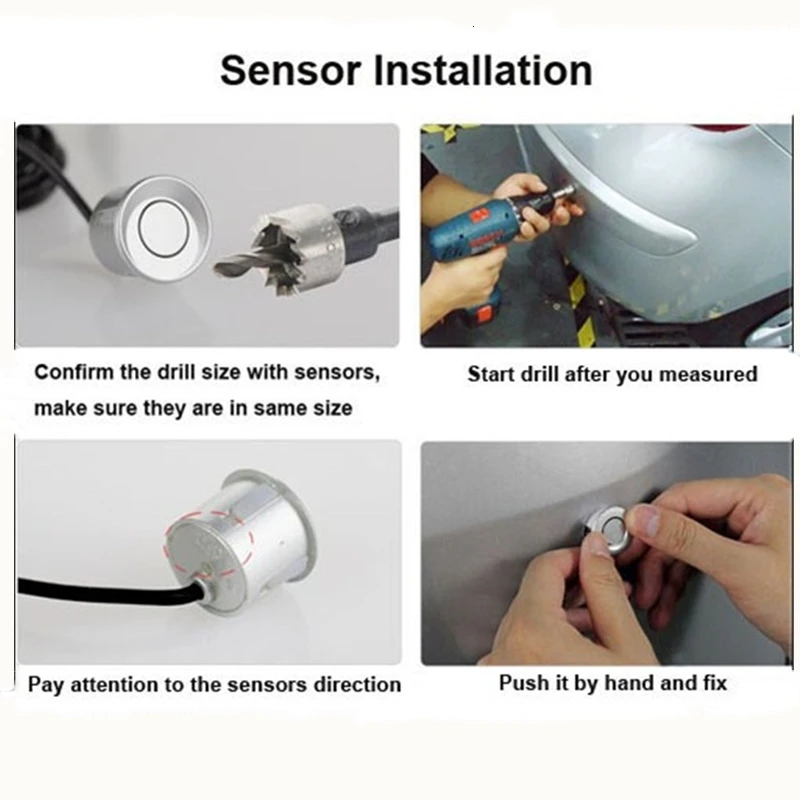 Sensor Installation

Confirm the drill size with sensors, make sure they are in same size

Start drill after you measured

Pay attention to the sensors direction

Push it by hand and fix