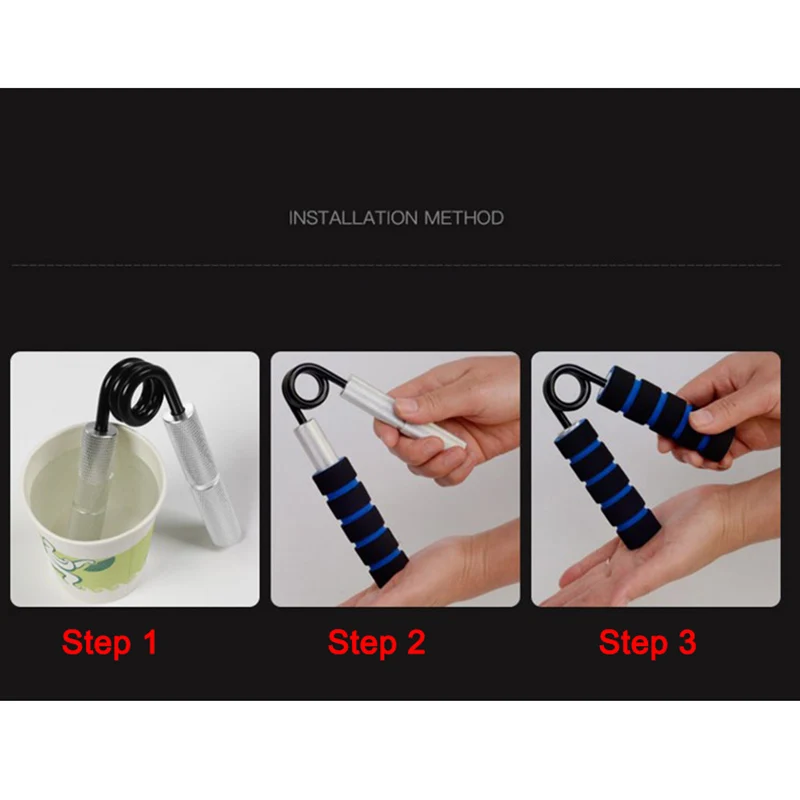 INSTALLATION METHOD

Step 1

Step 2

Step 3