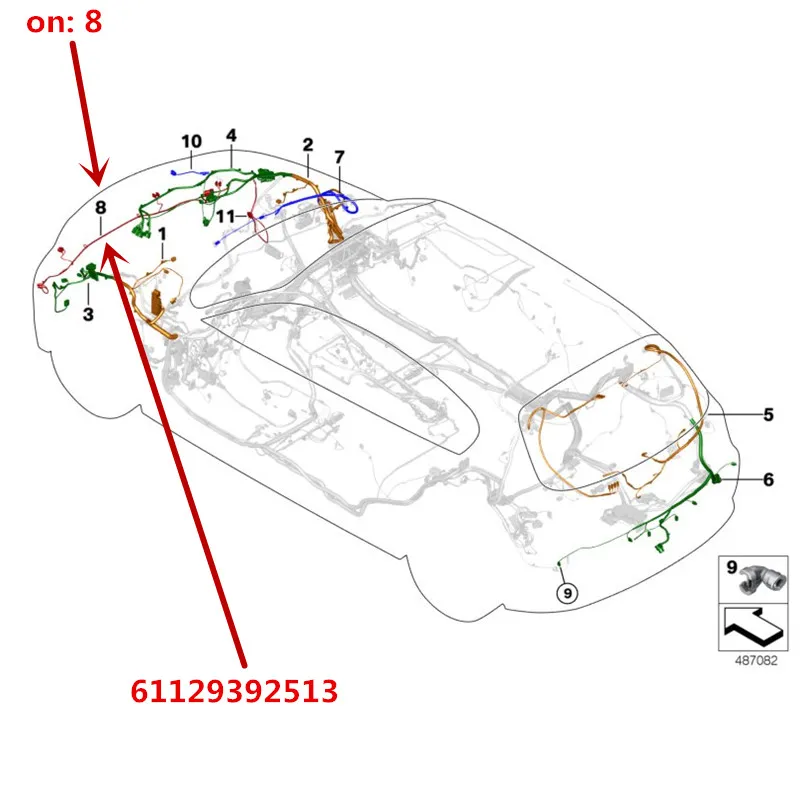 on: 8

10
4
2
7
8
11
1
3
5
6
9
9
487082

61129392513