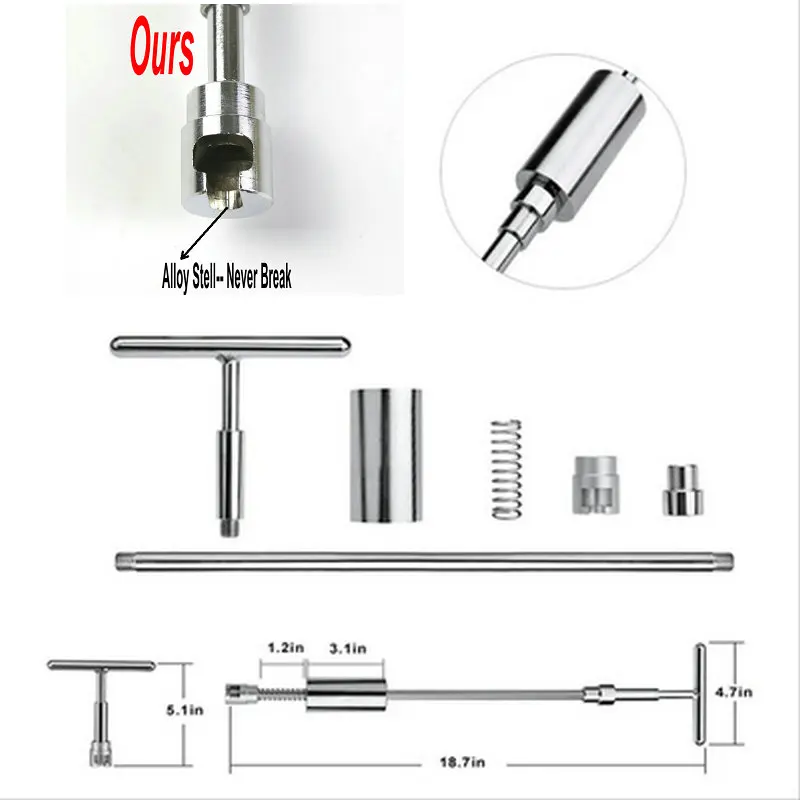 Ours

Alloy Stell-- Never Break

1.2in

3.1in

5.1in

4.7in

18.7in