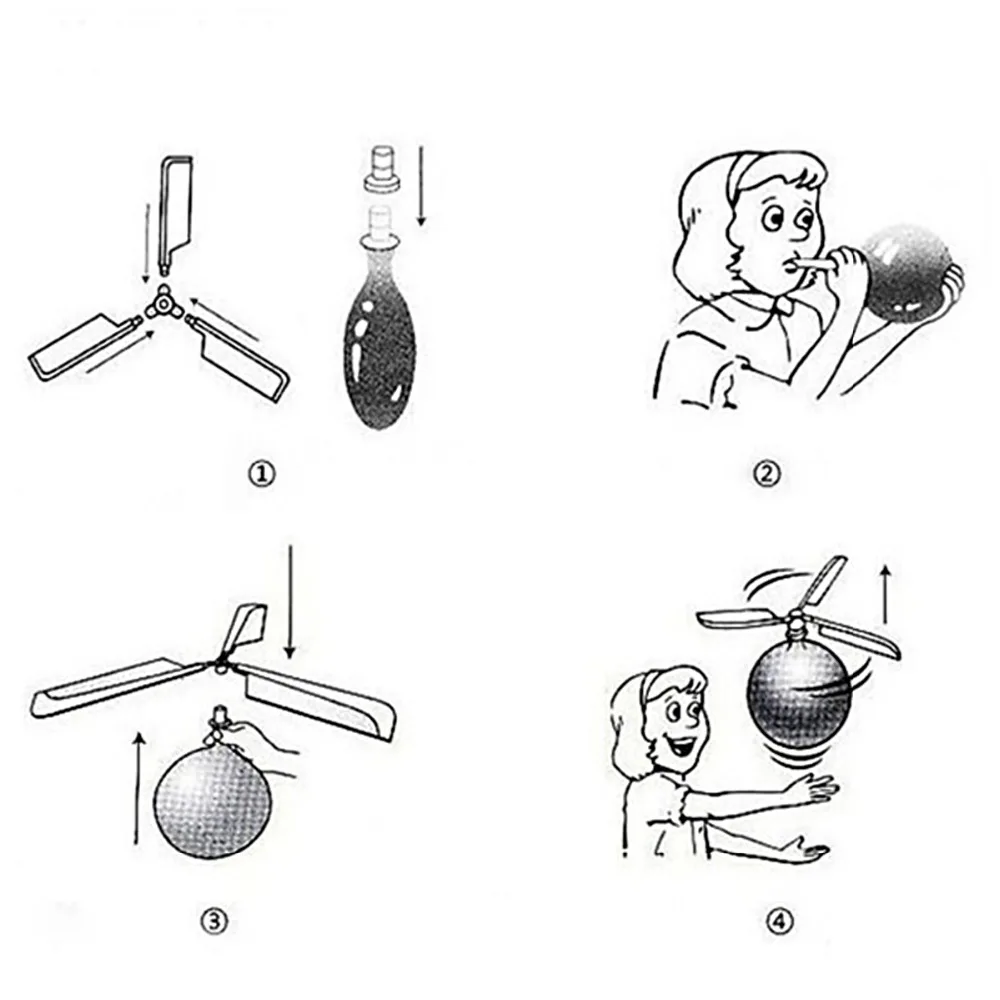 ①

②

③

④