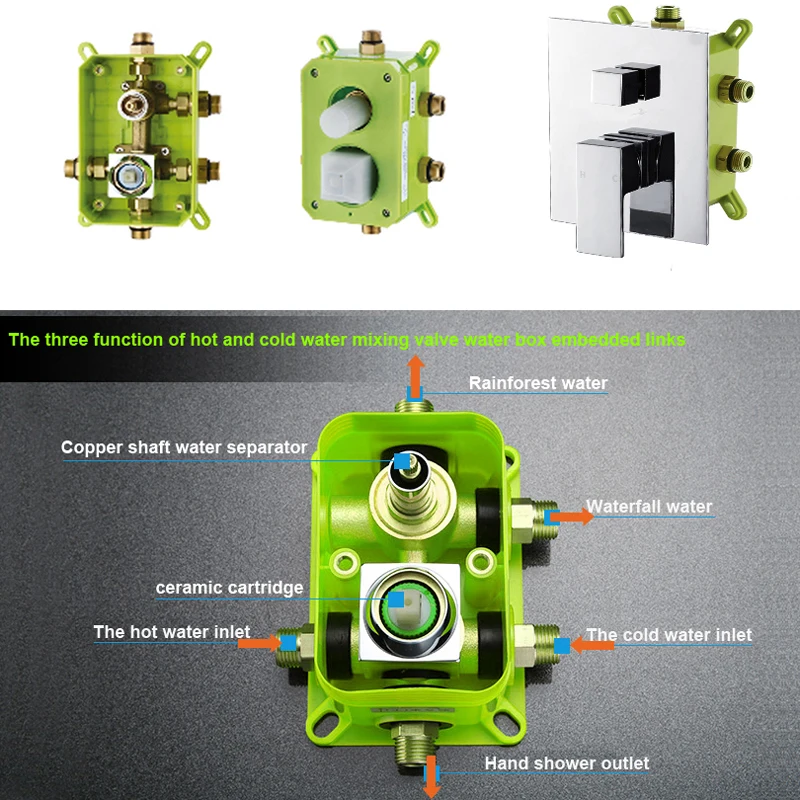 The three function of hot and cold water mixing valve water box embedded links

Rainforest water

Copper shaft water separator

Waterfall water

ceramic cartridge

The hot water inlet

The cold water inlet

Hand shower outlet