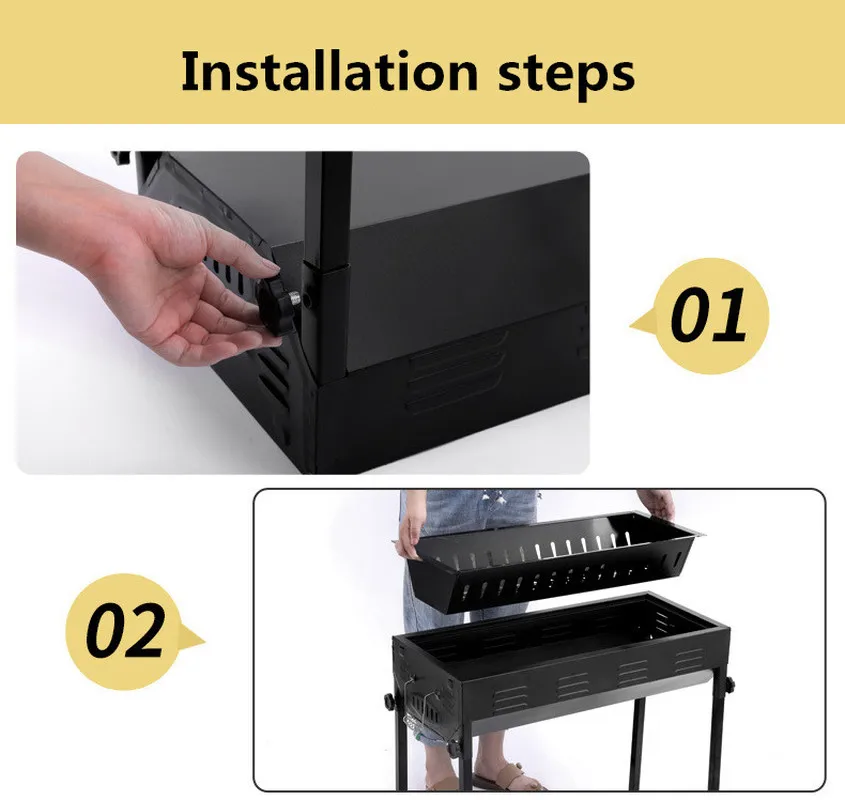 Installation steps

01

02