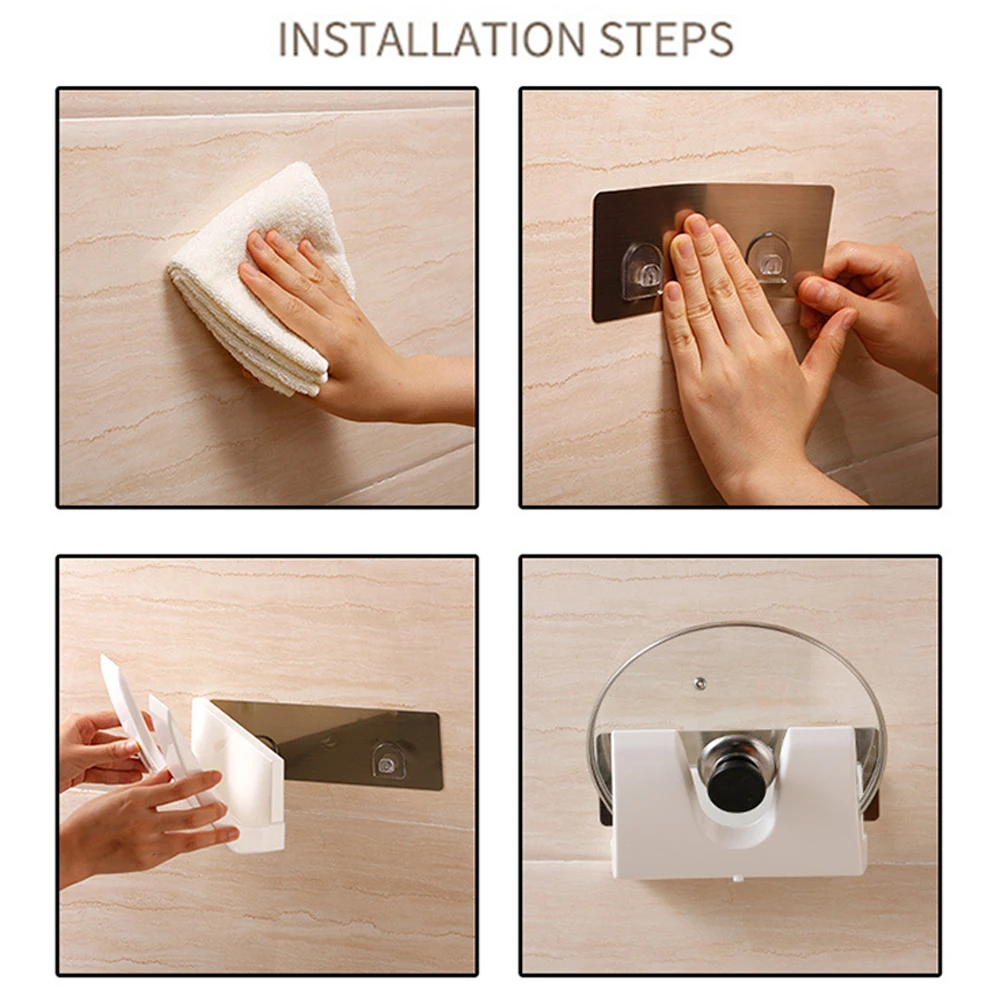 INSTALLATION STEPS