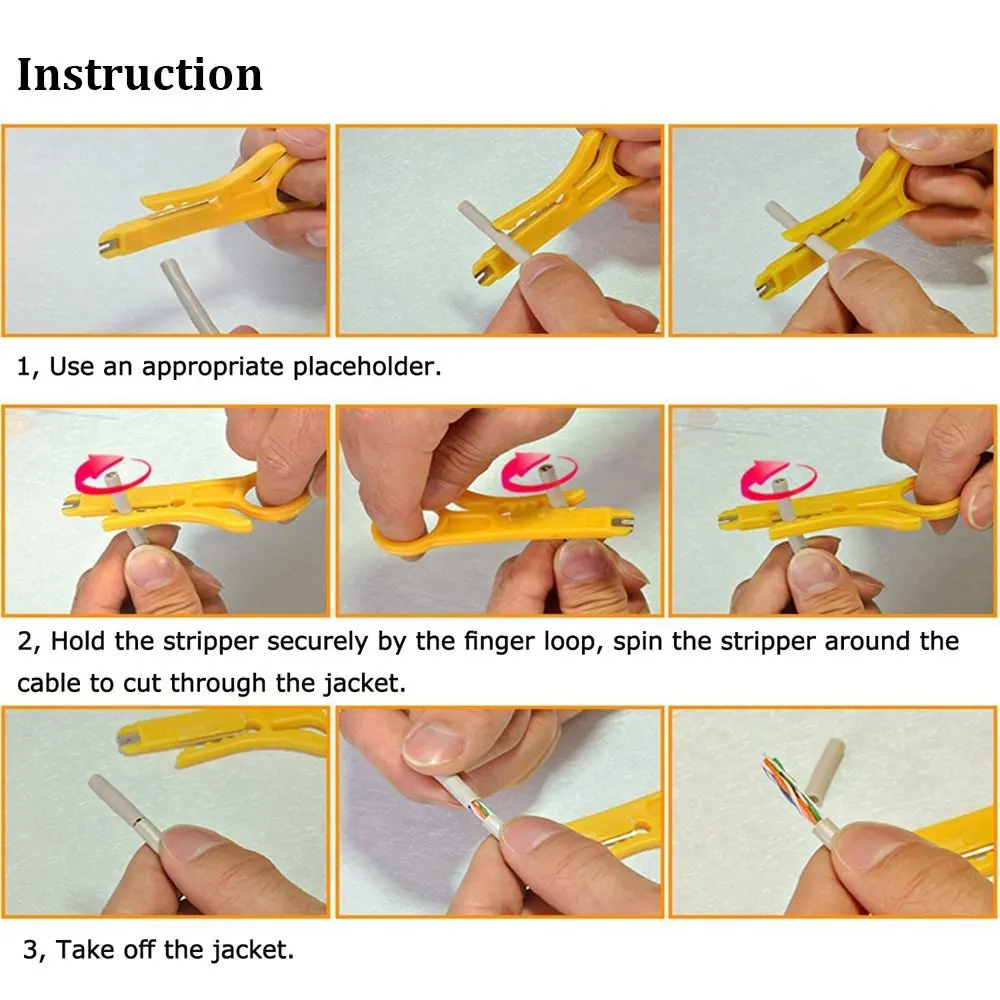 Instruction

1, Use an appropriate placeholder.

2, Hold the stripper securely by the finger loop, spin the stripper around the cable to cut through the jacket.

3, Take off the jacket.