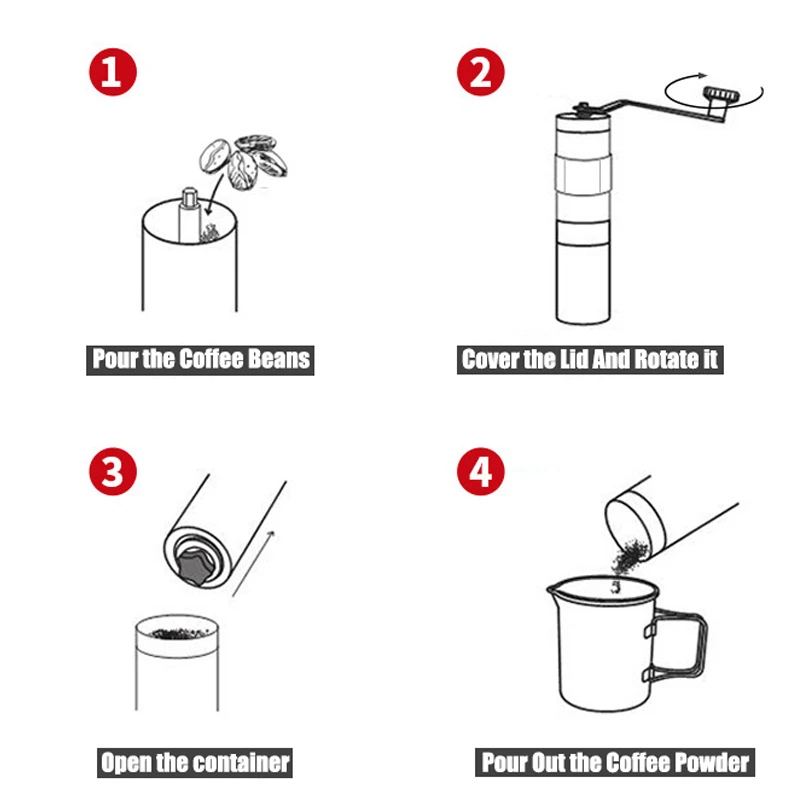 1

Pour the Coffee Beans

2

Cover the Lid And Rotate it

3

Open the container

4

Pour Out the Coffee Powder