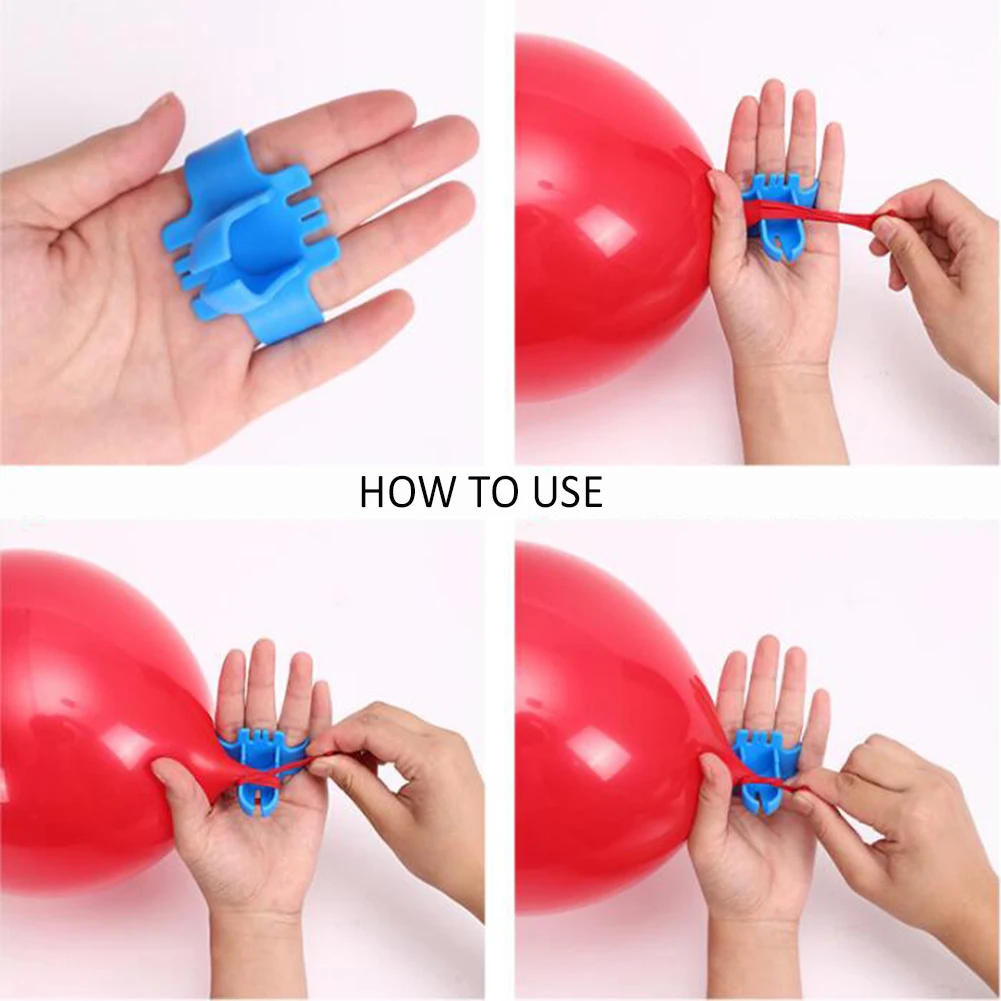 HOW TO USE