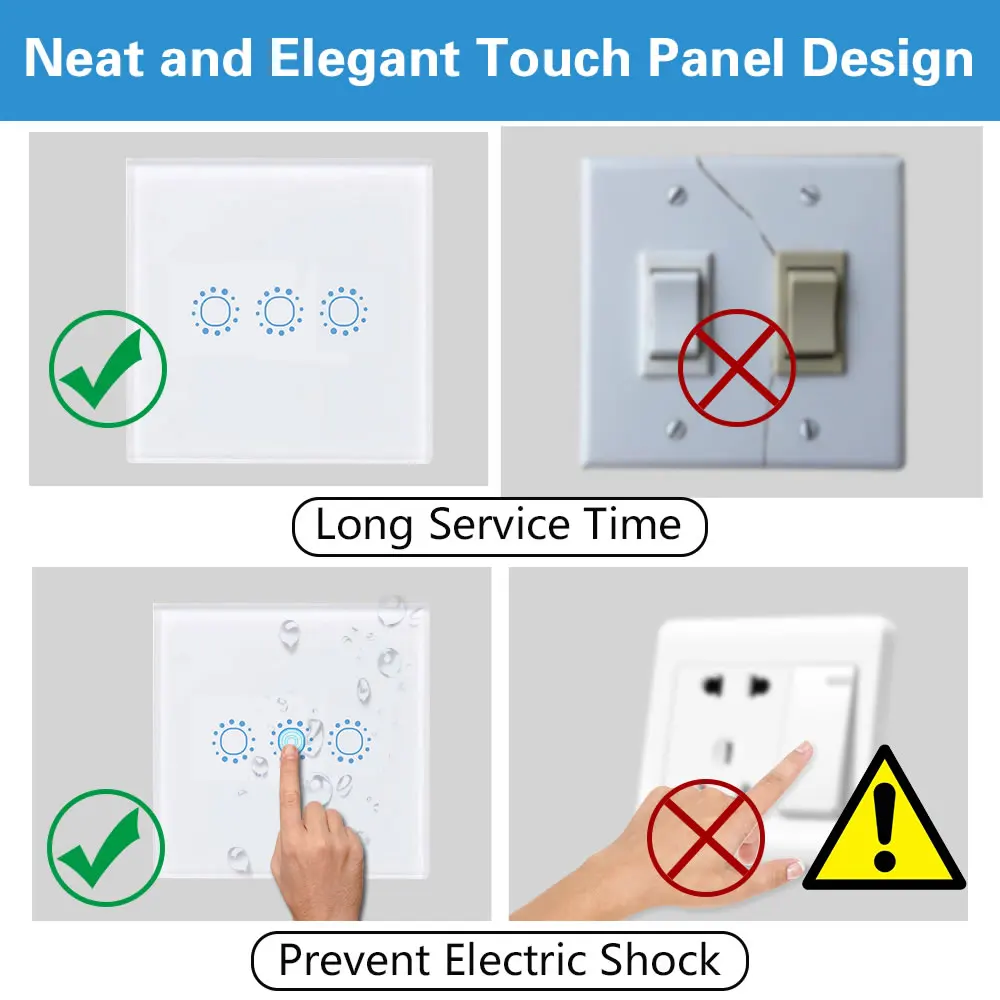 Neat and Elegant Touch Panel Design

Long Service Time

Prevent Electric Shock