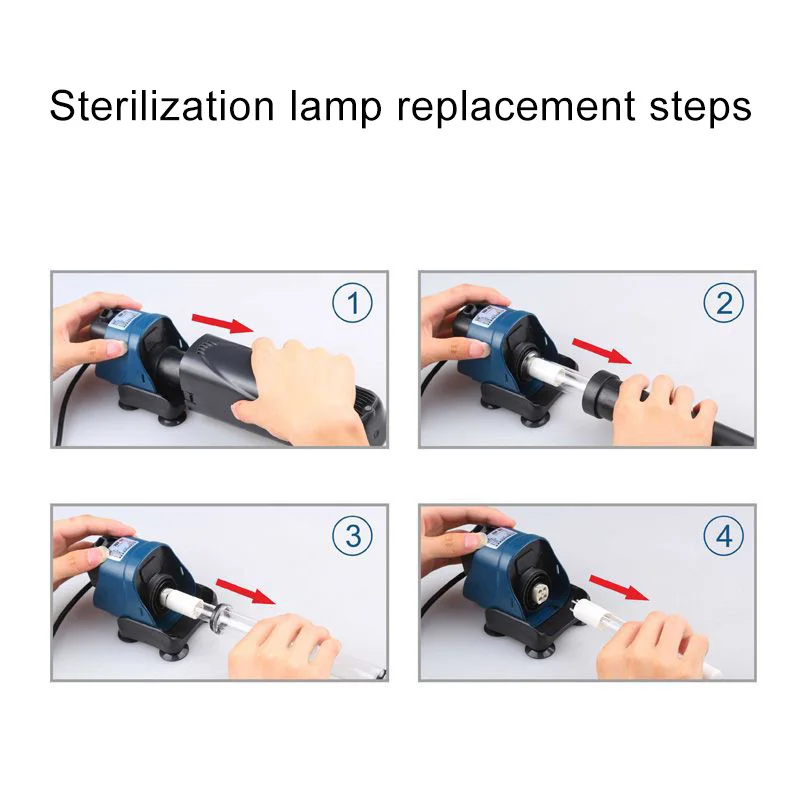 Sterilization lamp replacement steps

1

2

3

4