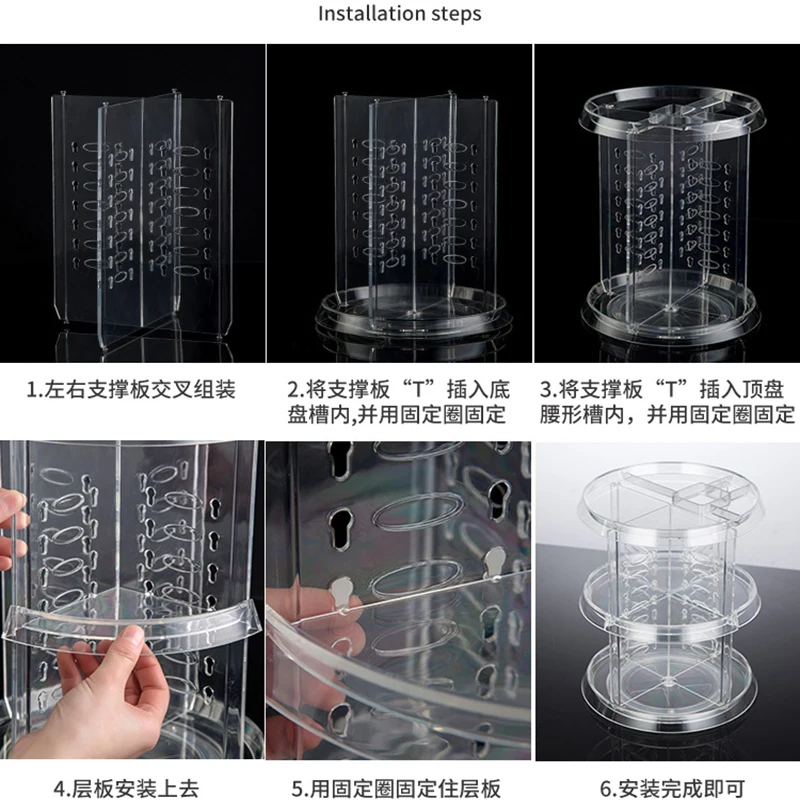 Installation steps

1.左右支撑板交叉组装

2.将支撑板“T”插入底盘槽内,并用固定圈固定

3.将支撑板“T”插入顶盘腰形槽内，并用固定圈固定

4.层板安装上去

5.用固定圈固定住层板

6.安装完成即可