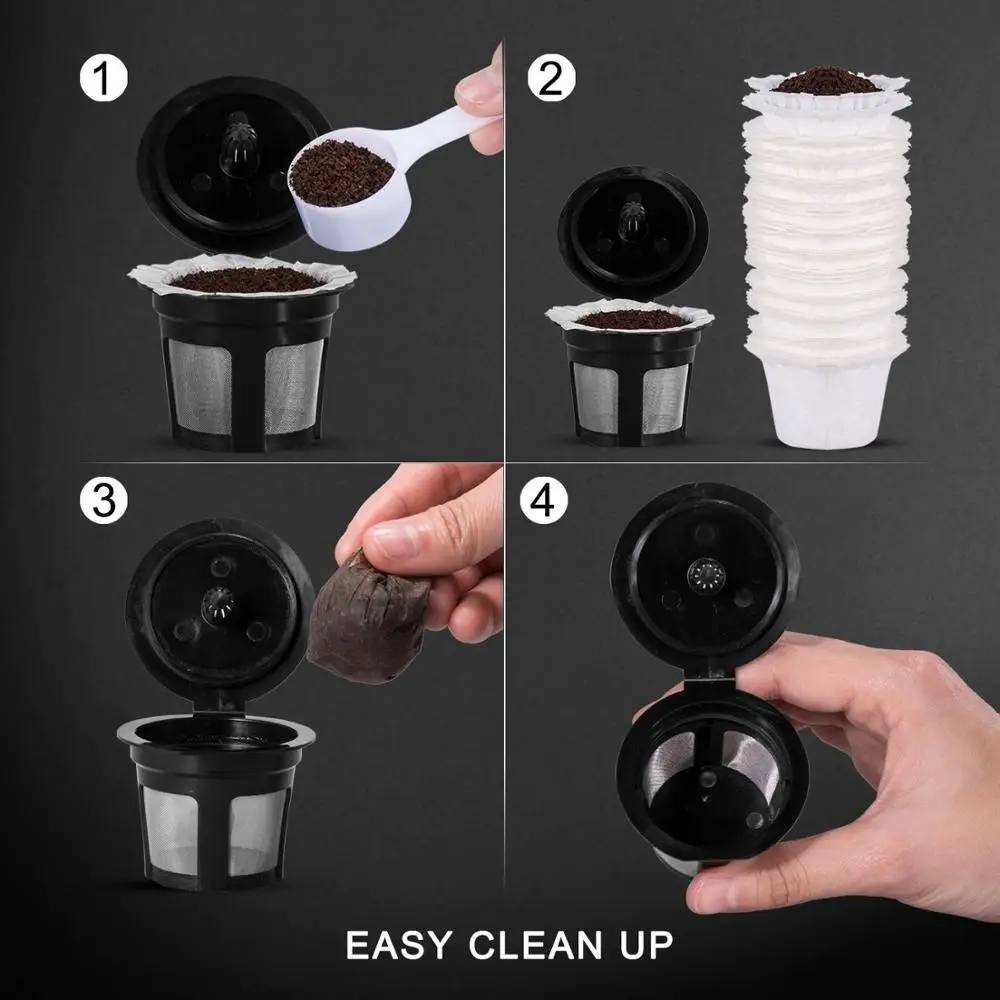 1

2

3

4

EASY CLEAN UP