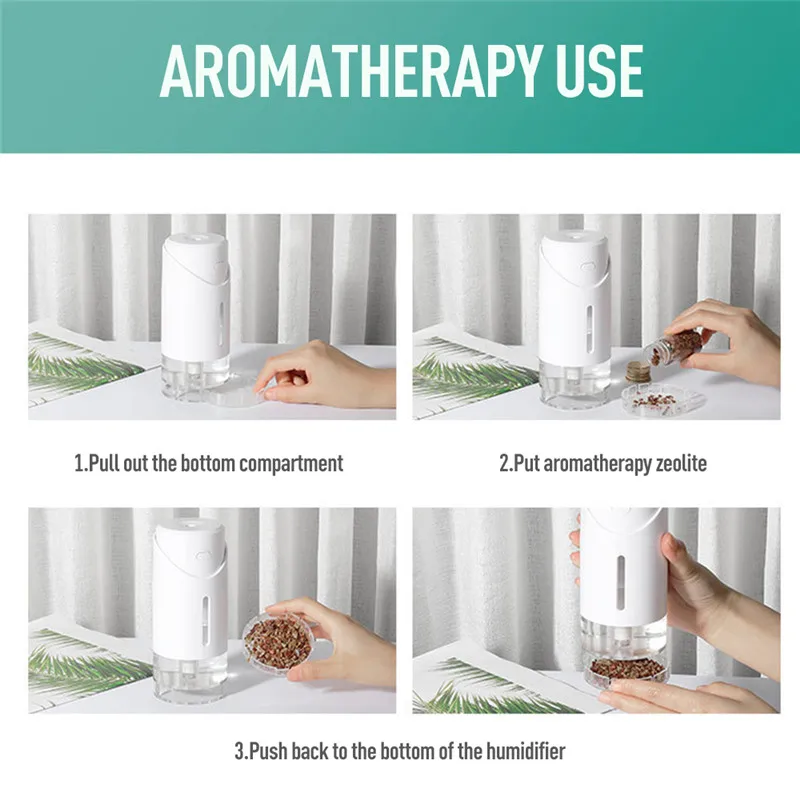 AROMATHERAPY USE

1.Pull out the bottom compartment

2.Put aromatherapy zeolite

3.Push back to the bottom of the humidifier