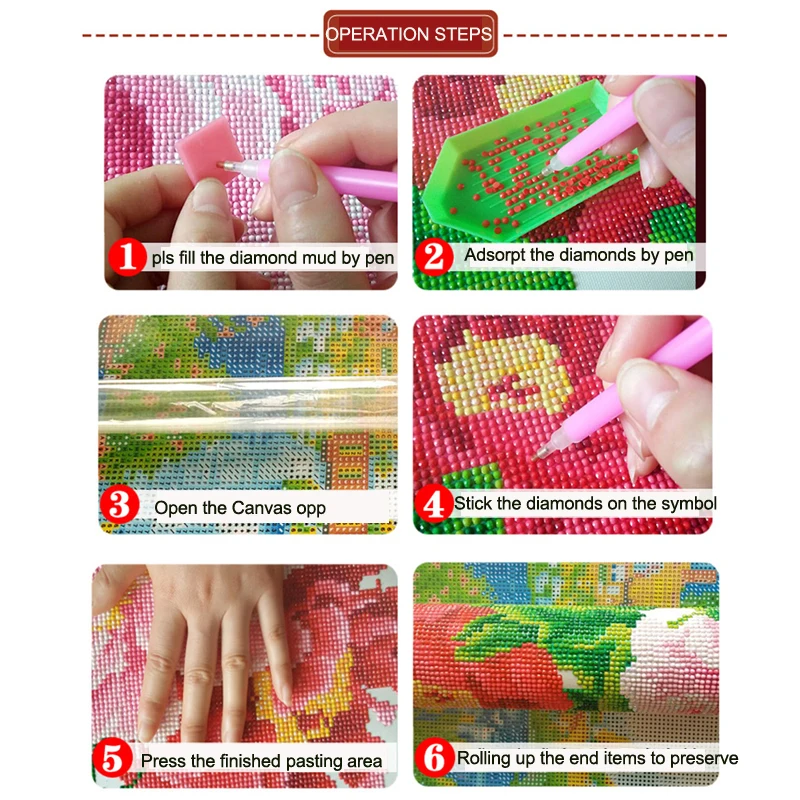 OPERATION STEPS

1 pls fill the diamond mud by pen

2 Adsorpt the diamonds by pen

3 Open the Canvas opp

4 Stick the diamonds on the symbol

5 Press the finished pasting area

6 Rolling up the end items to preserve