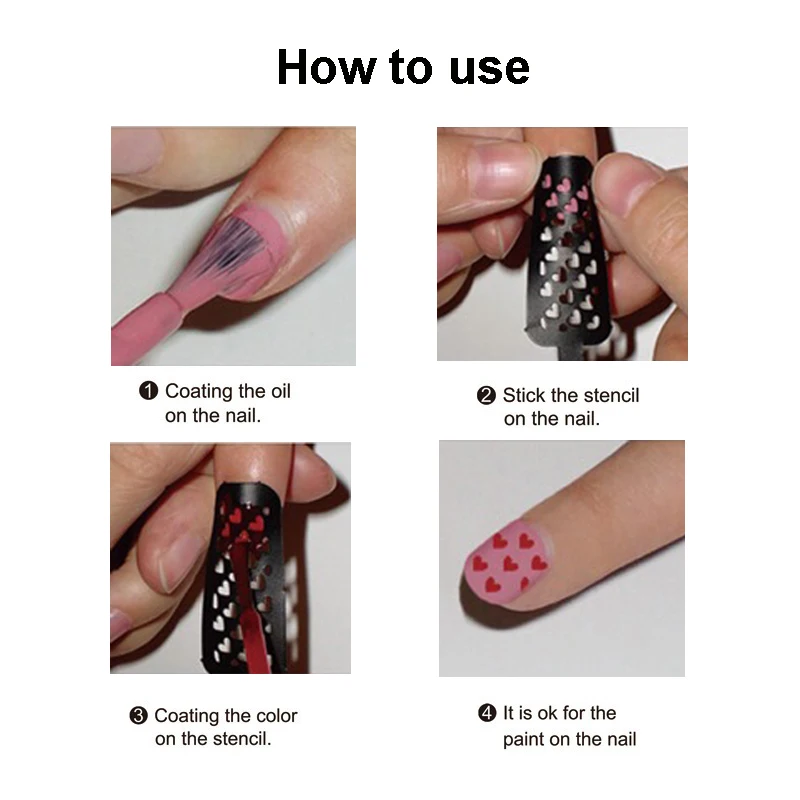 How to use

❶ Coating the oil on the nail.

❷ Stick the stencil on the nail.

❸ Coating the color on the stencil.

❹ It is ok for the paint on the nail