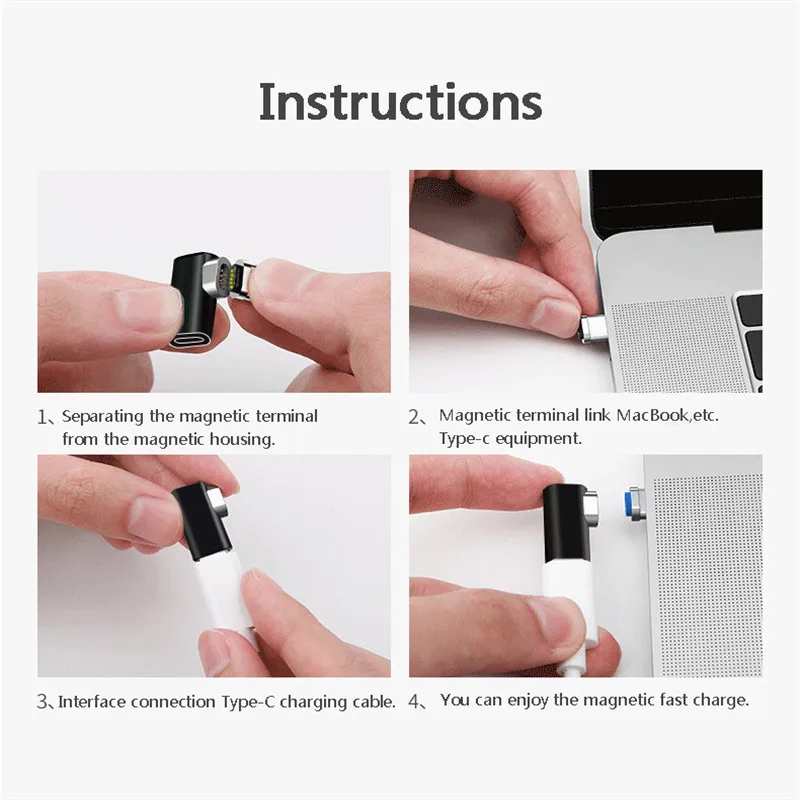 Instructions

1、Separating the magnetic terminal from the magnetic housing.

2、Magnetic terminal link MacBook,etc. Type-c equipment.

3、Interface connection Type-C charging cable.

4、You can enjoy the magnetic fast charge.