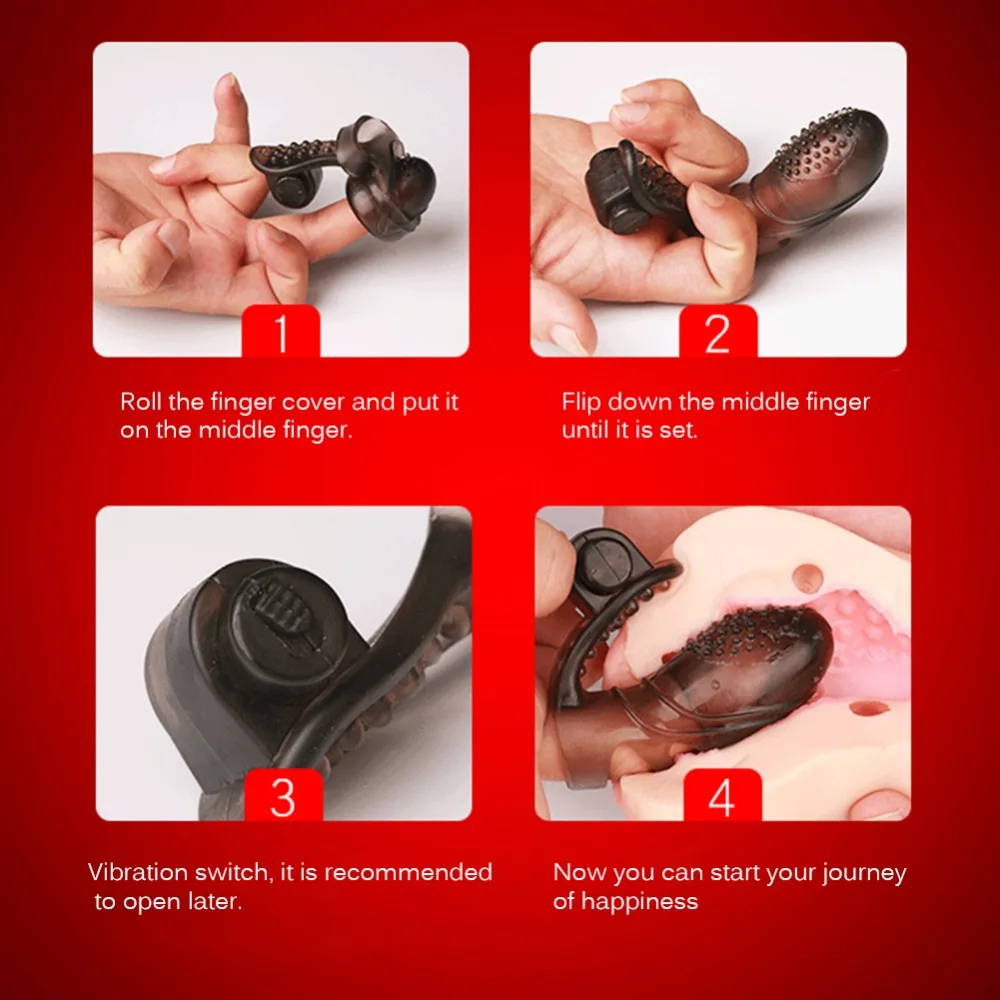 1

Roll the finger cover and put it on the middle finger.

2

Flip down the middle finger until it is set.

3

Vibration switch, it is recommended to open later.

4

Now you can start your journey of happiness