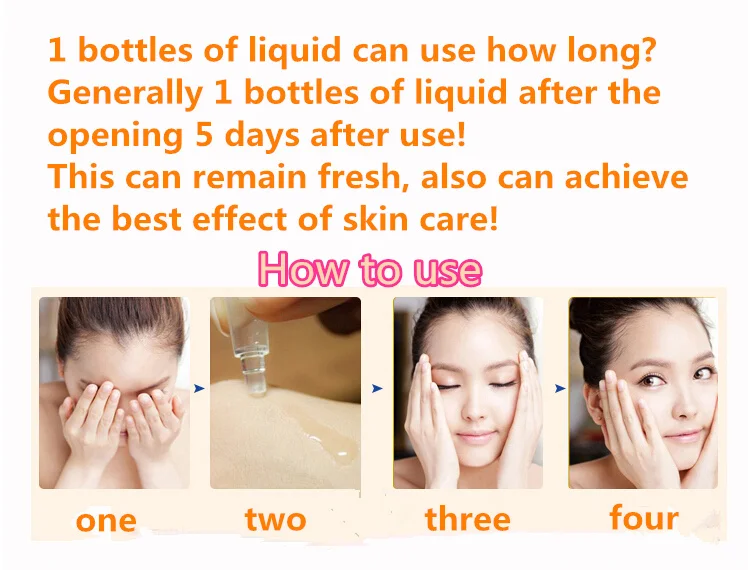 1 bottles of liquid can use how long? Generally 1 bottles of liquid after the opening 5 days after use! This can remain fresh, also can achieve the best effect of skin care!

How to use

one

two

three

four