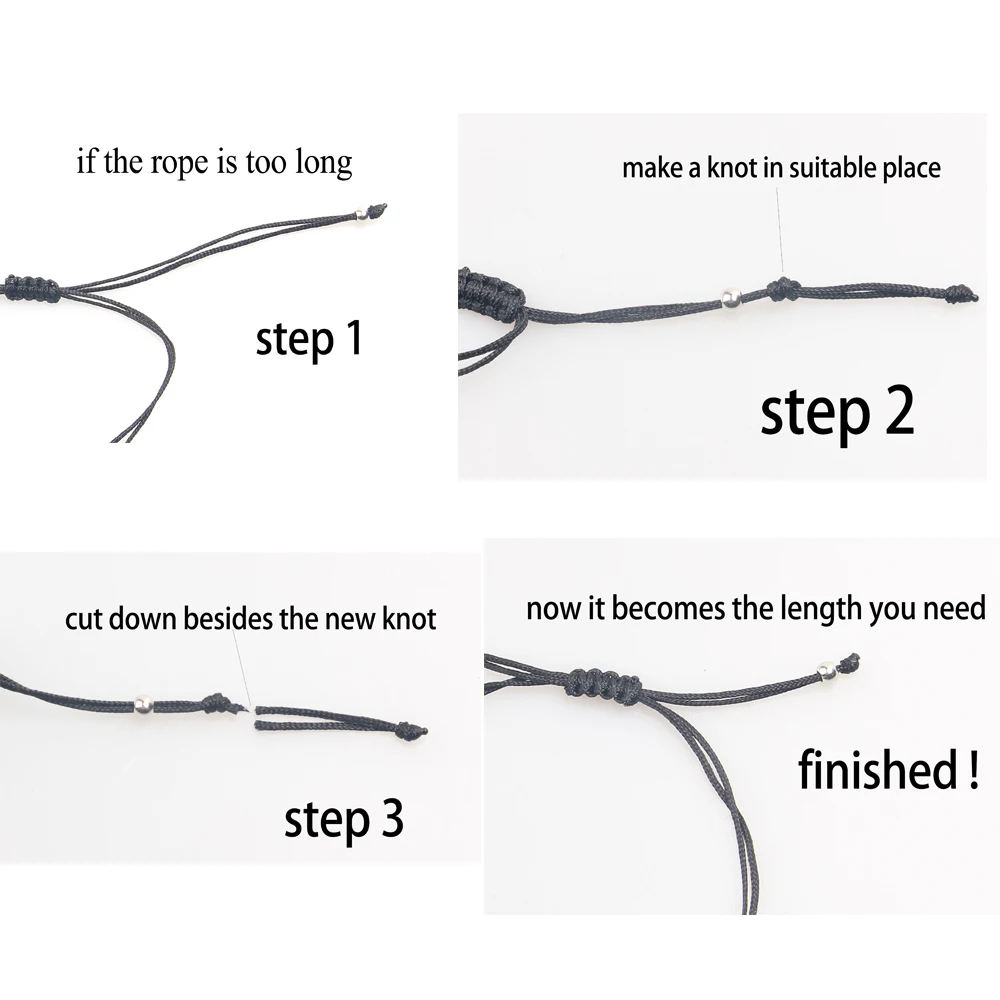 if the rope is too long

step 1

make a knot in suitable place

step 2

cut down besides the new knot

step 3

now it becomes the length you need

finished !